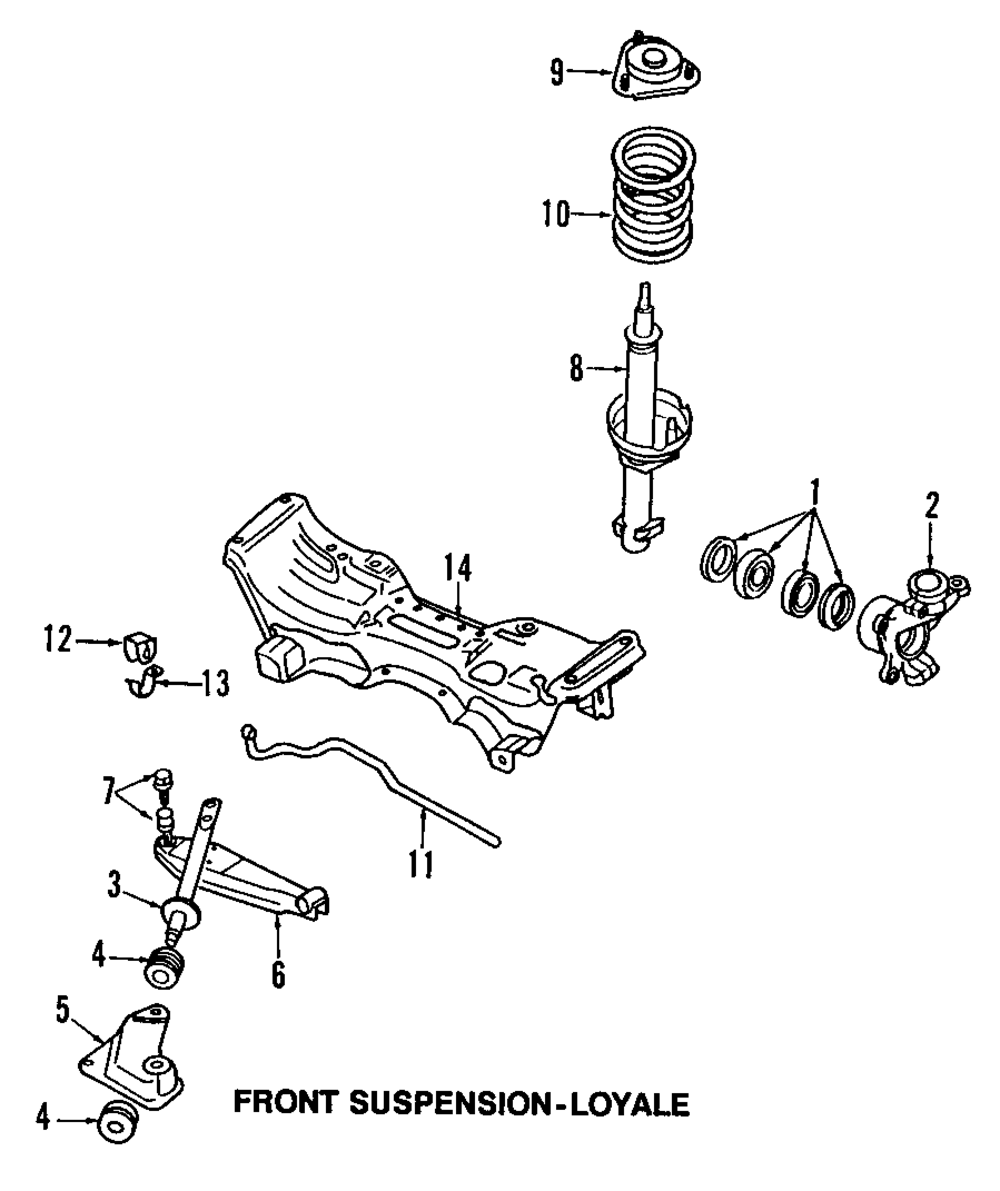 9
10
8
1
2
14
12
13
7
11
3
6
4
5
4
FRONT SUSPENSION-LOYALE