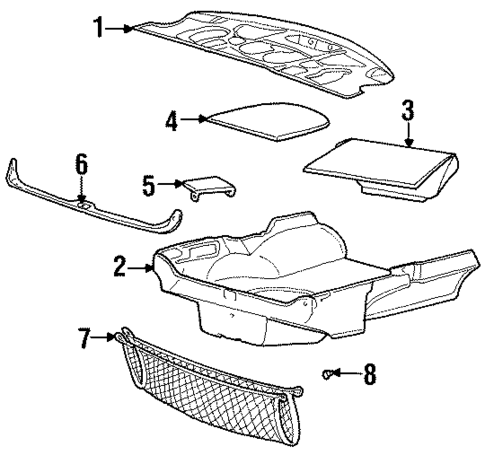 1
4
3
6
5
2
7
8