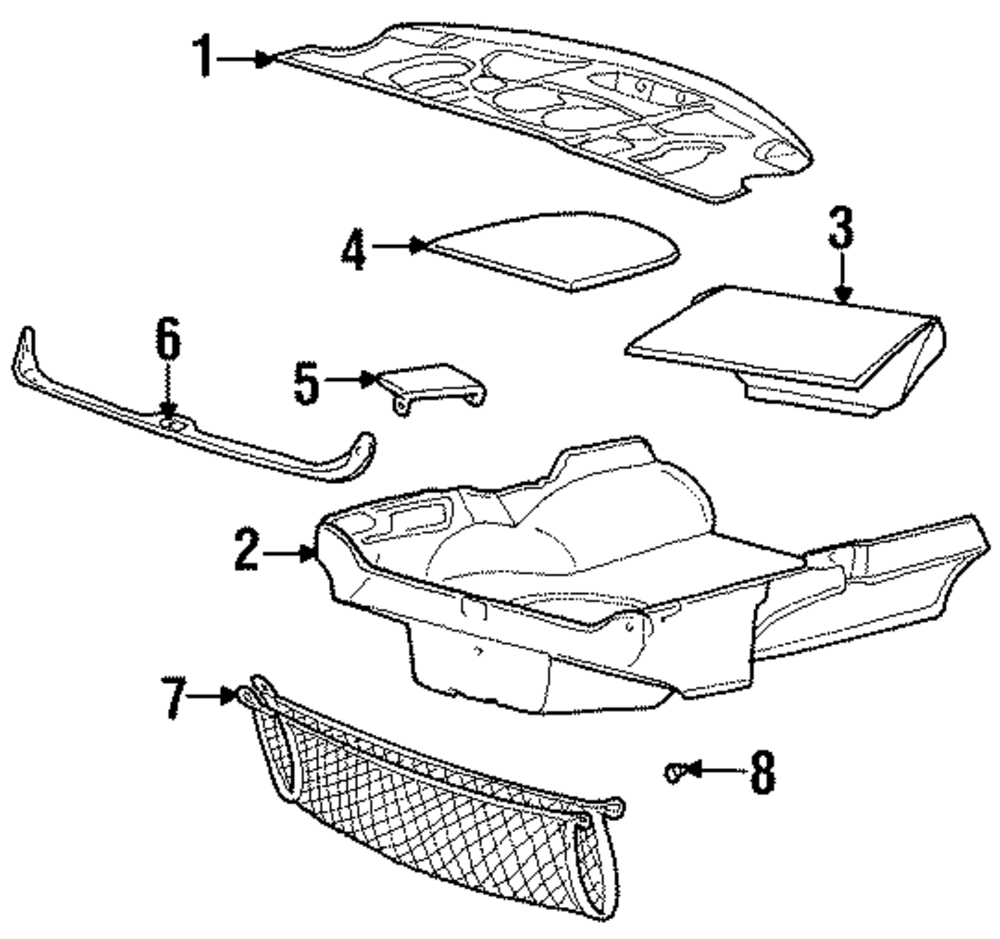 1
4
3
6
5
2
7
8