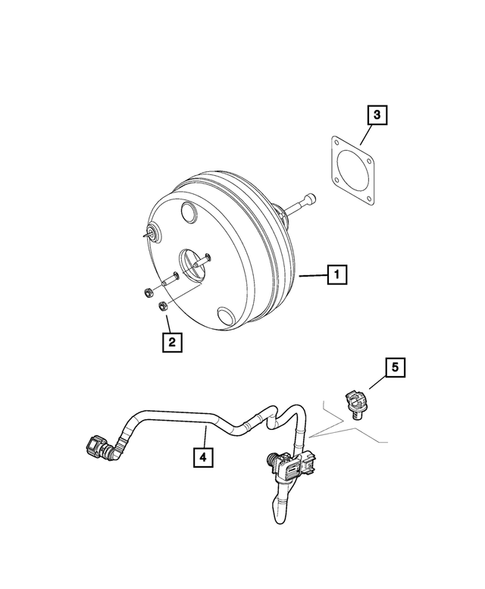 3

1

2

5

4