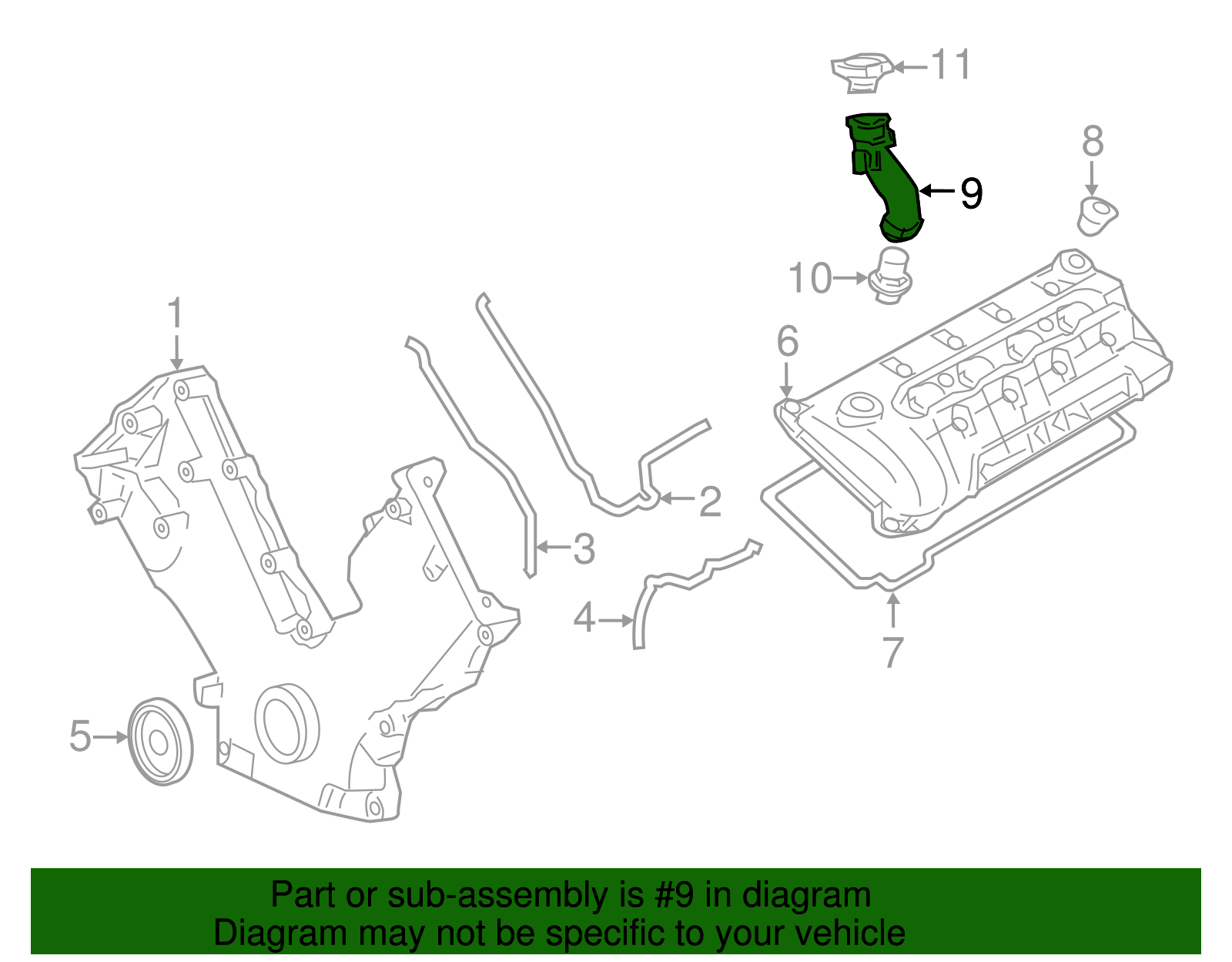 11
8
9
10
1
6
2
3
4
7
5

Part or sub-assembly is #9 in diagram
Diagram may not be specific to your vehicle