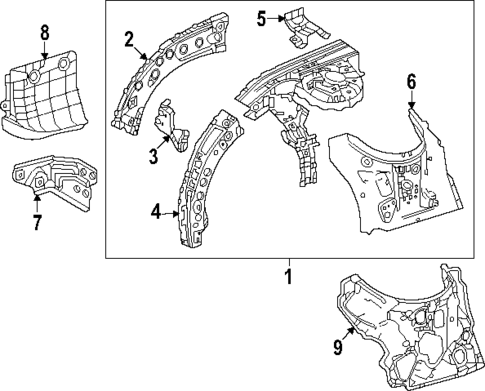 8
2
5
6
3
7
4
1
9