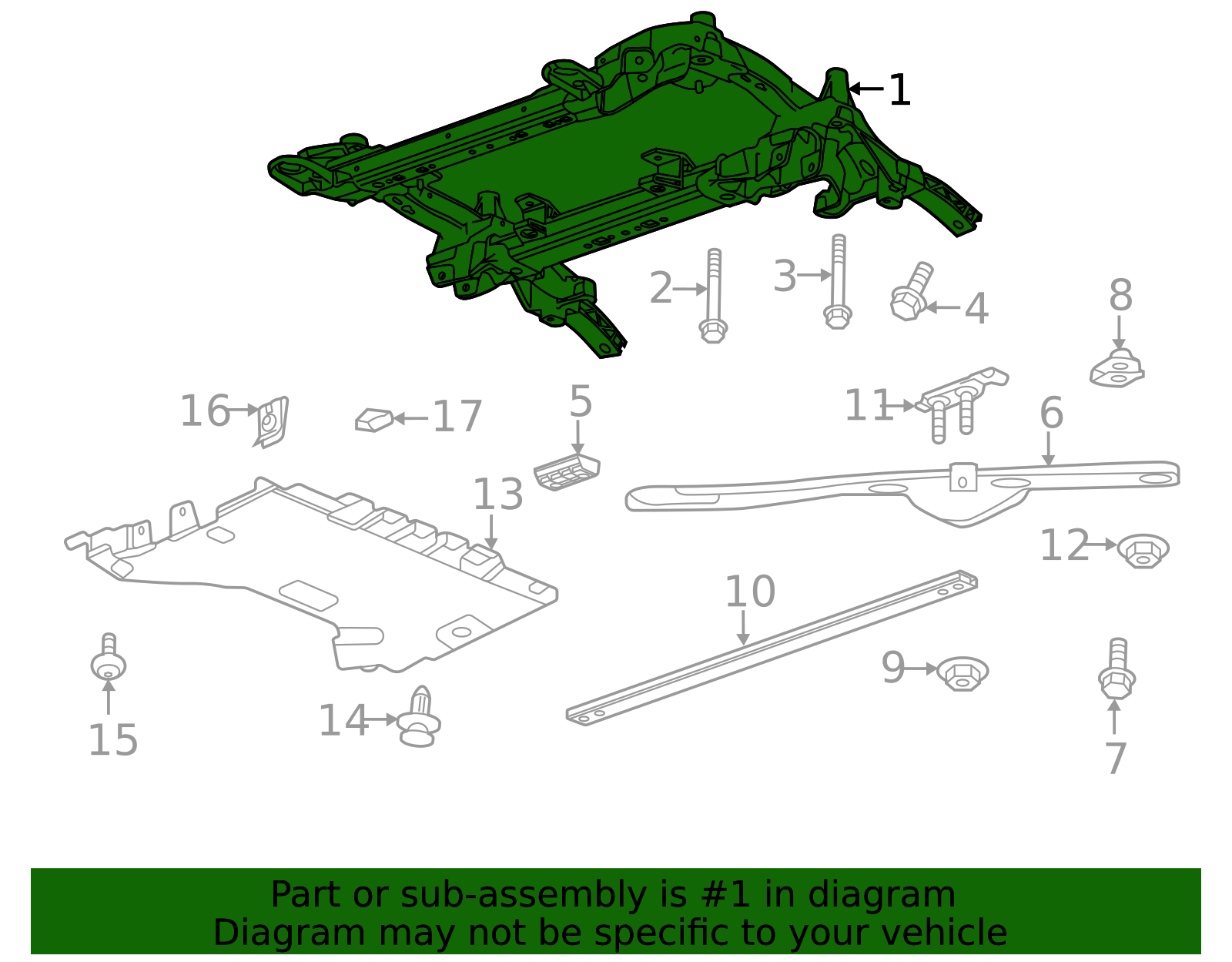 1
2
3
4
8
16
17
5
11
6
13
12
10
9
15
14
7

Part or sub-assembly is #1 in diagram
Diagram may not be specific to your vehicle