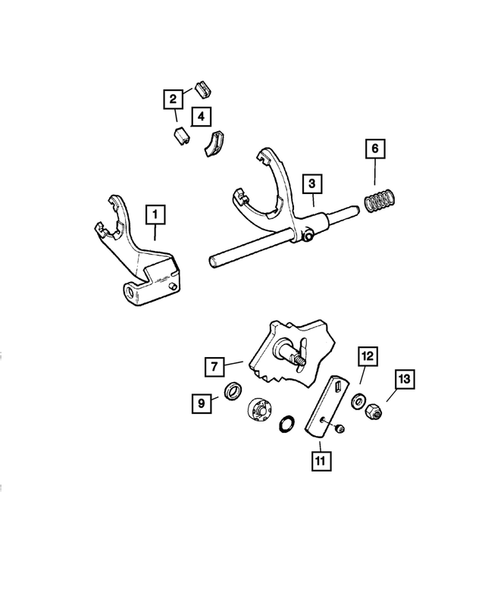 2
4
6
3
1
7
12
13
9
11