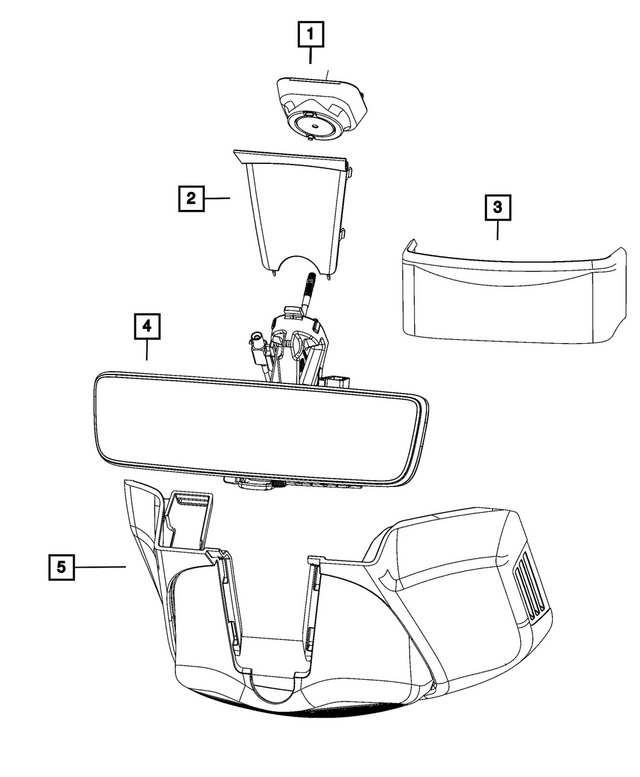 1
2
3
4
5