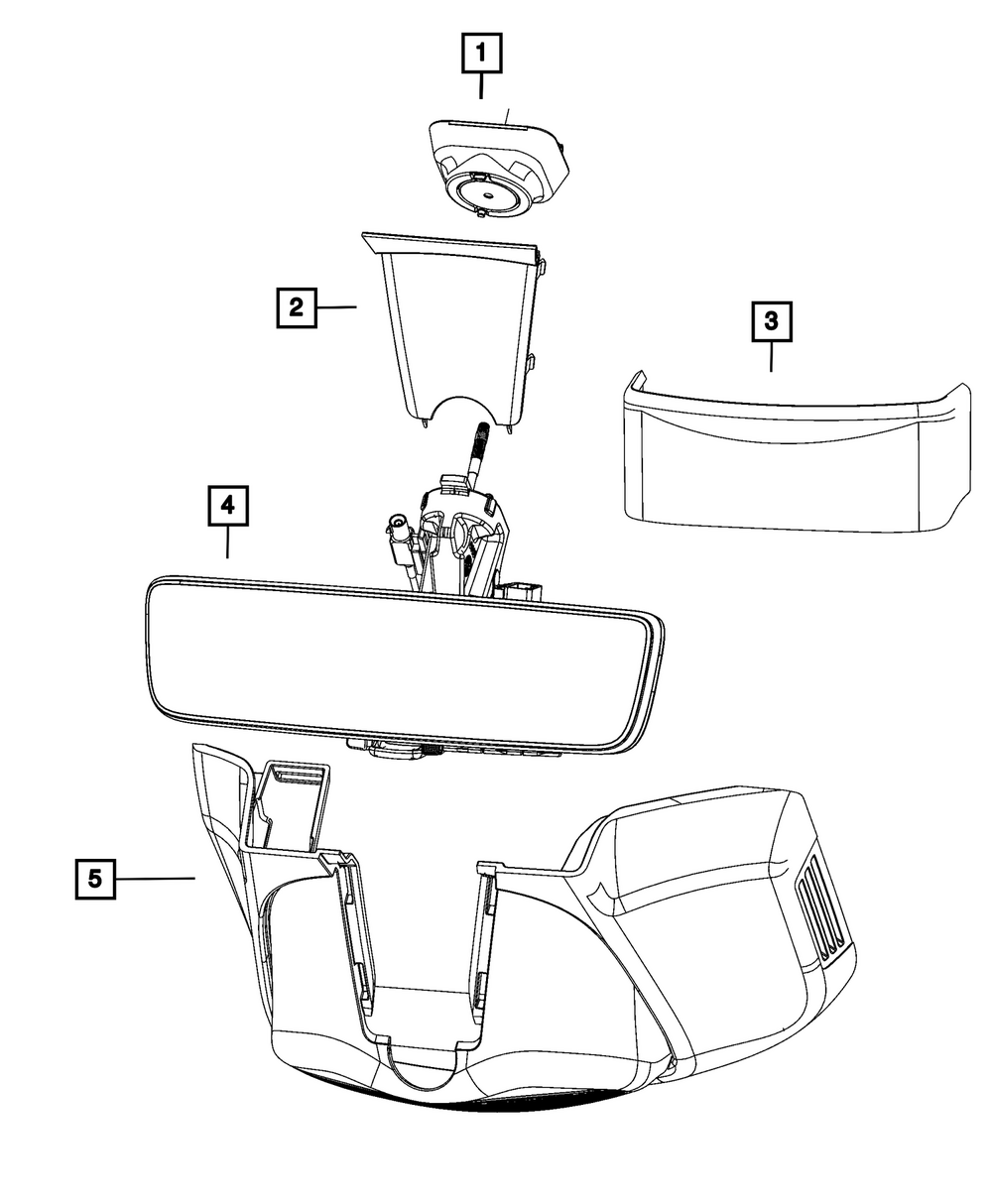 1
2
3
4
5