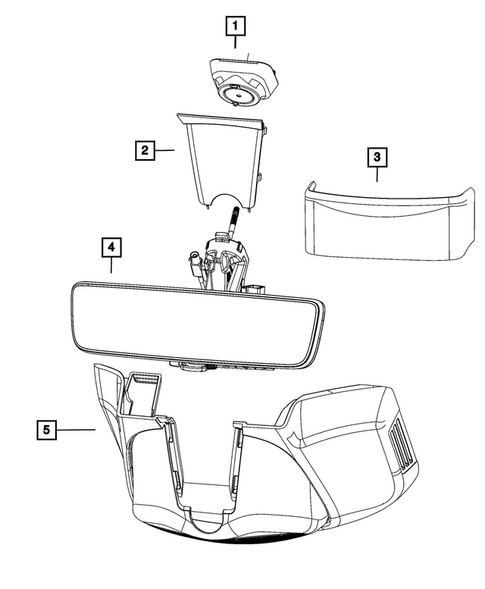 1
2
3
4
5