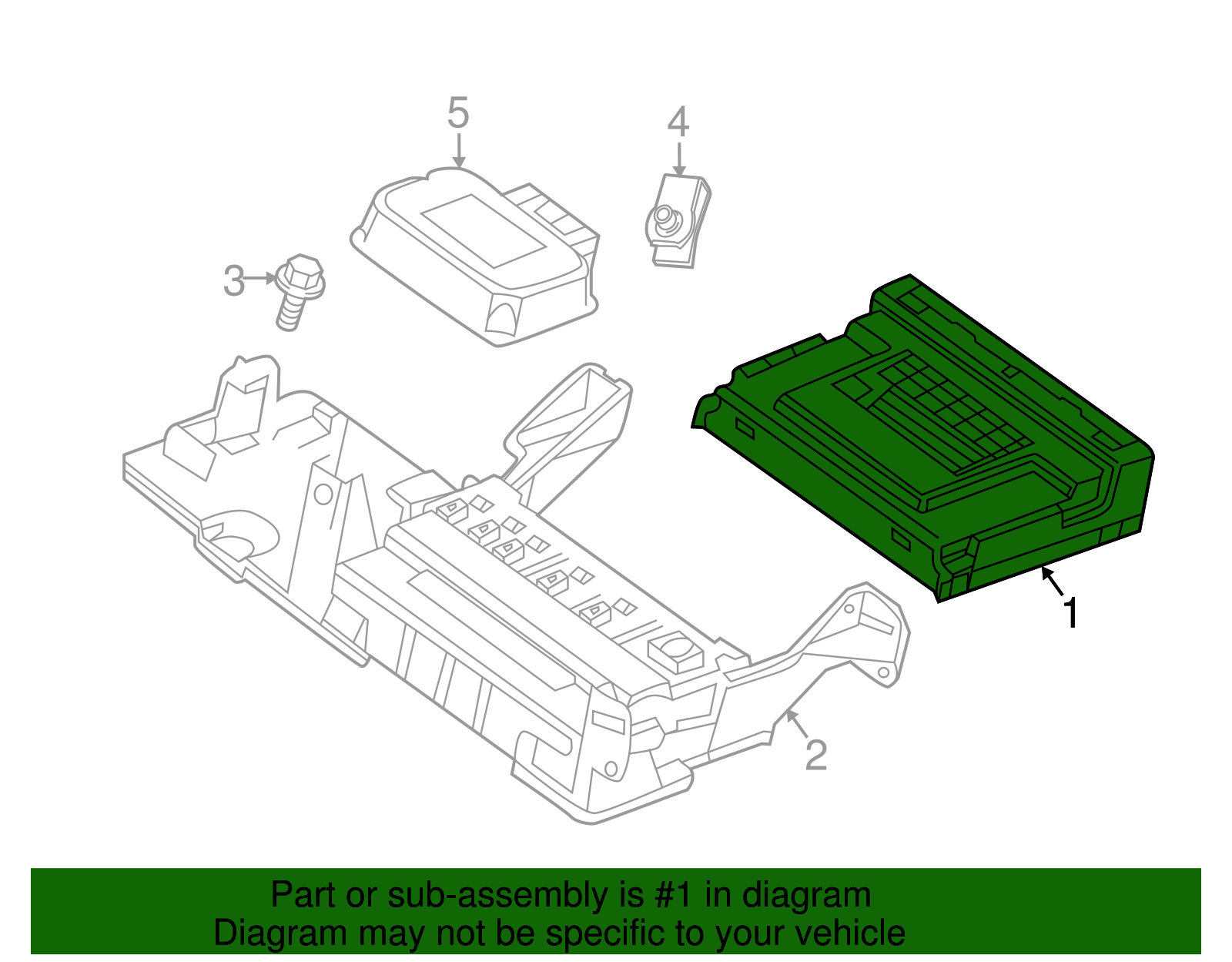 5
4
3
1
2
Part or sub-assembly is #1 in diagram
Diagram may not be specific to your vehicle