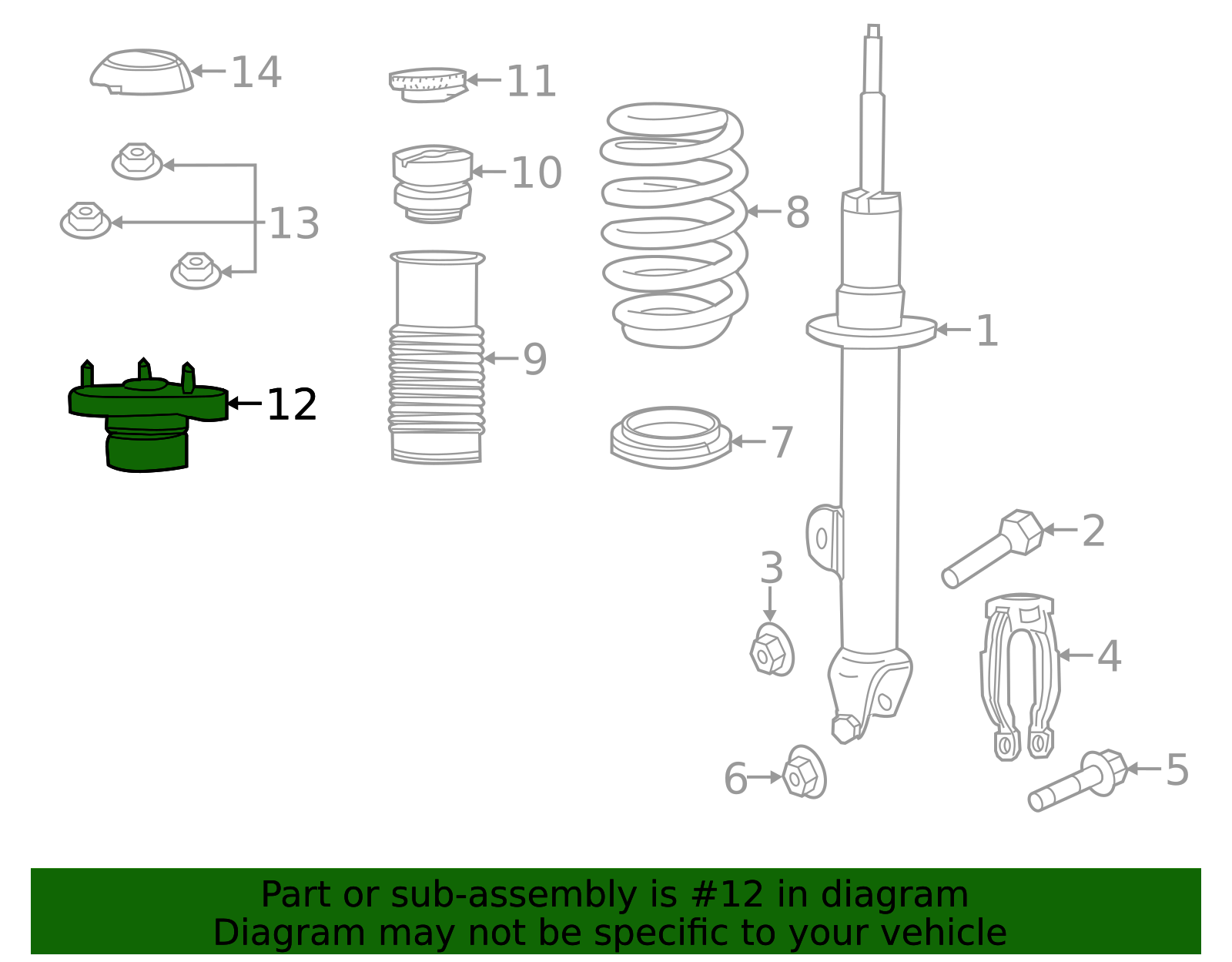 14

11

10

13

8

1

9

12

7

2

3

4

6

5

Part or sub-assembly is #12 in diagram
Diagram may not be specific to your vehicle