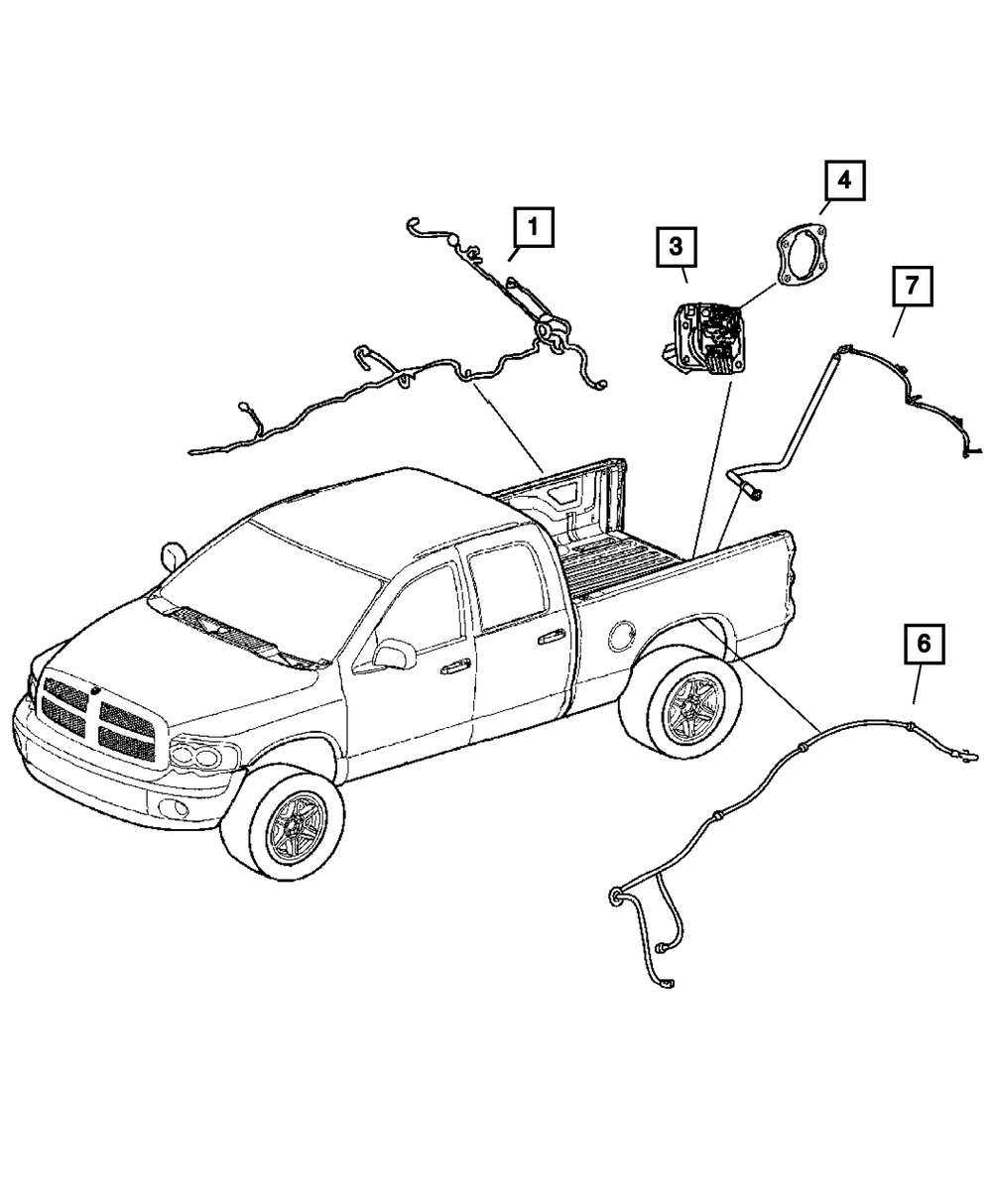 1
3
4
7
6