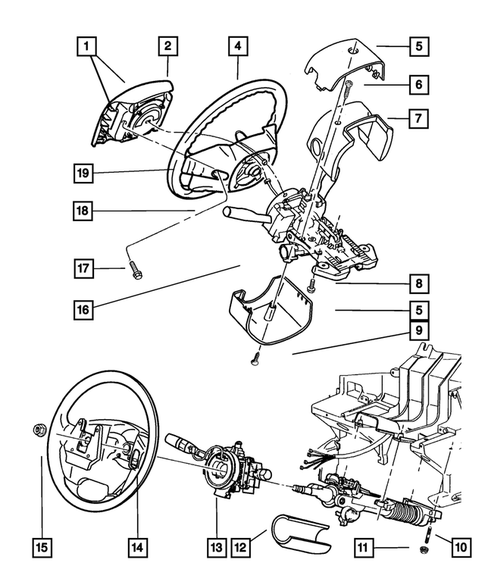 1
2
4
5
6
7
19
18
17
16
8
5
9
15
14
13
12
11
10