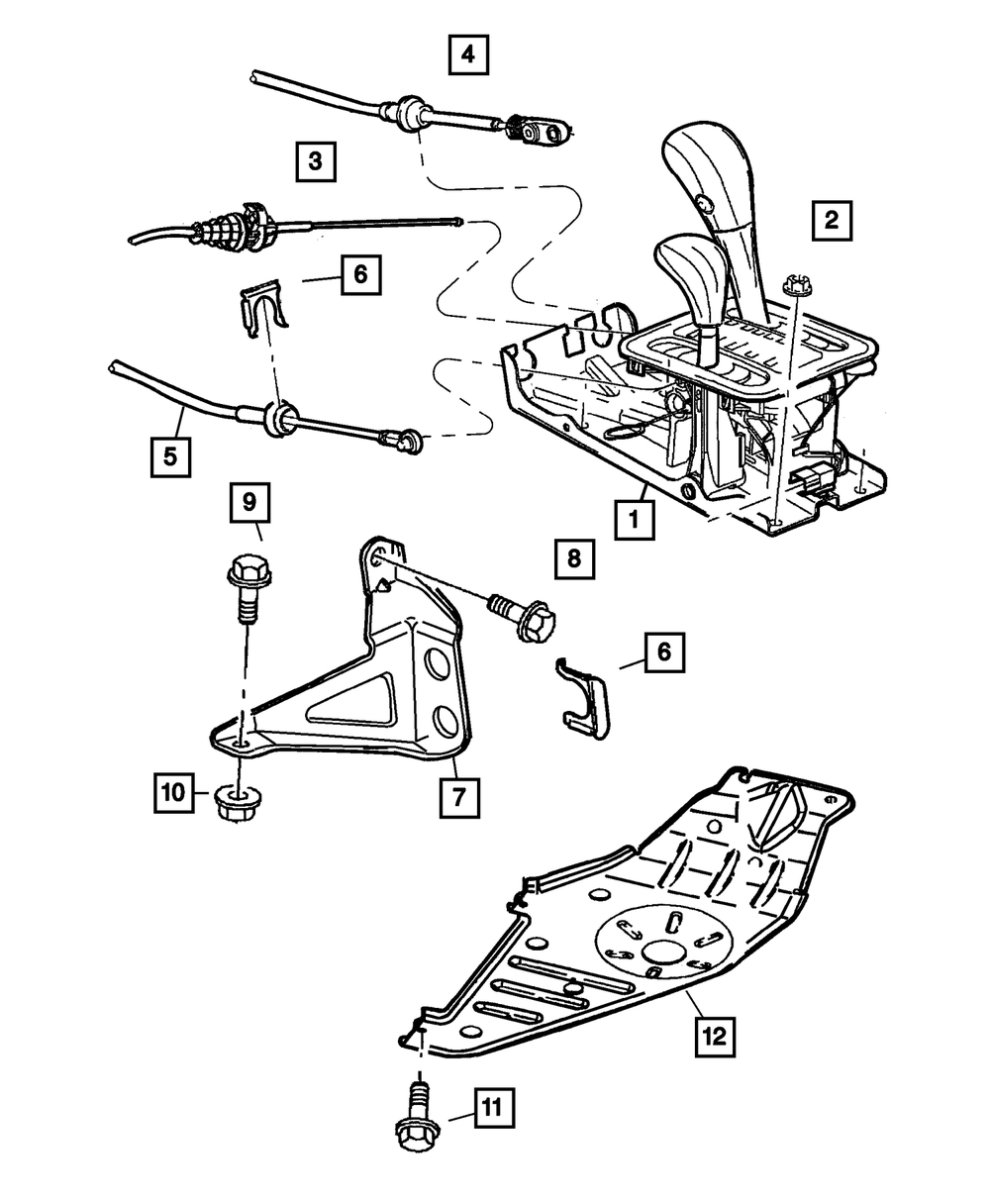 4
3
2
6
5
1
9
8
6
10
7
12
11