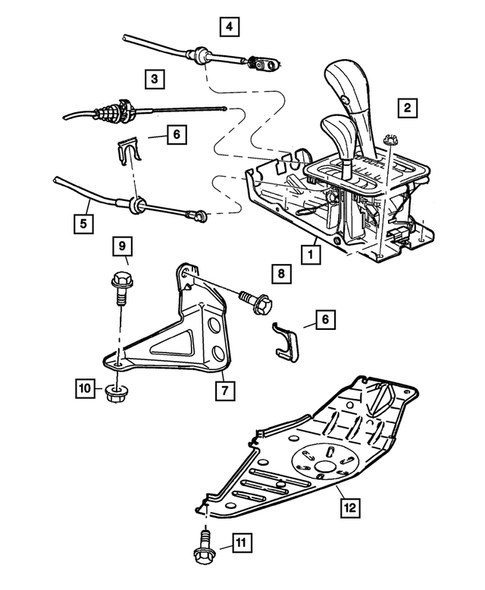 4
3
2
6
5
1
9
8
6
10
7
12
11