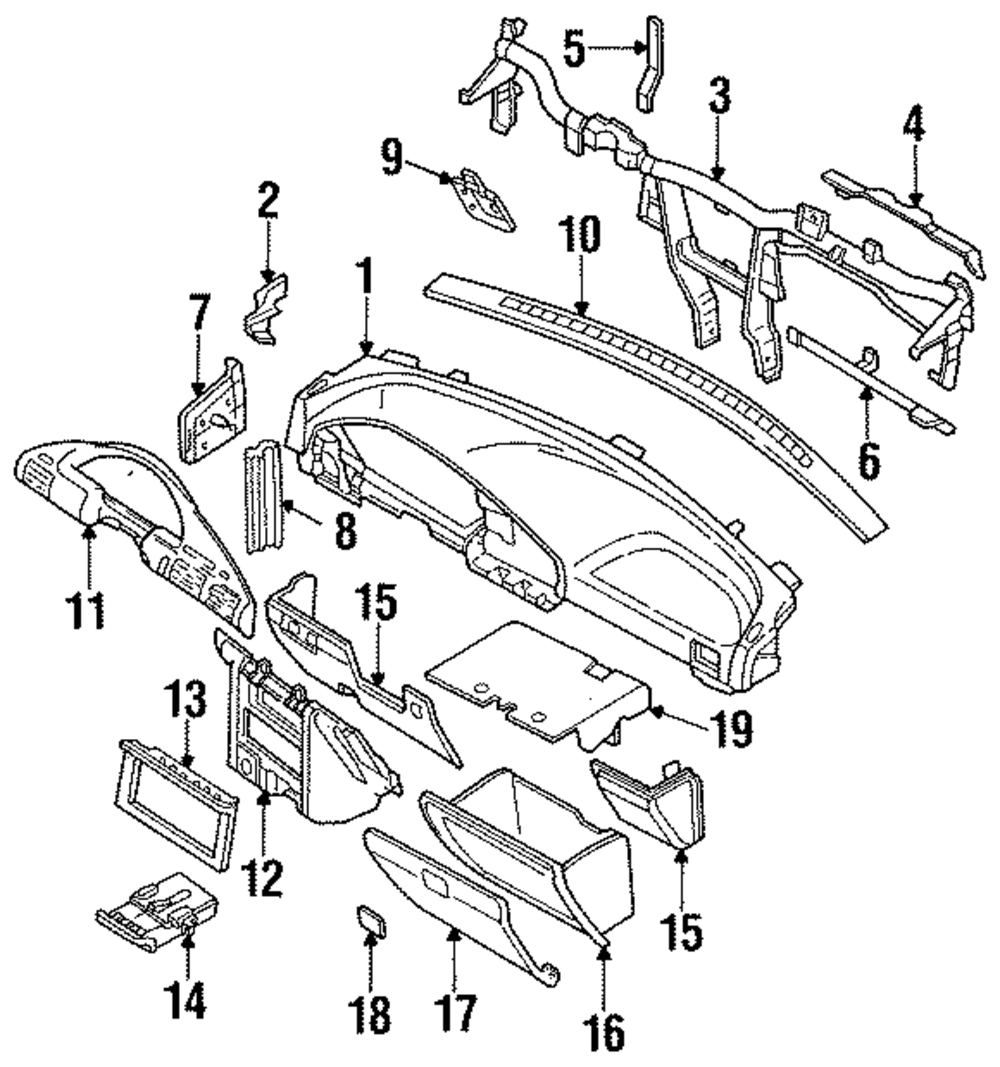 5
3
4
9
2
10
1
7
6
8
11
15
13
19
12
15
14
18
17
16