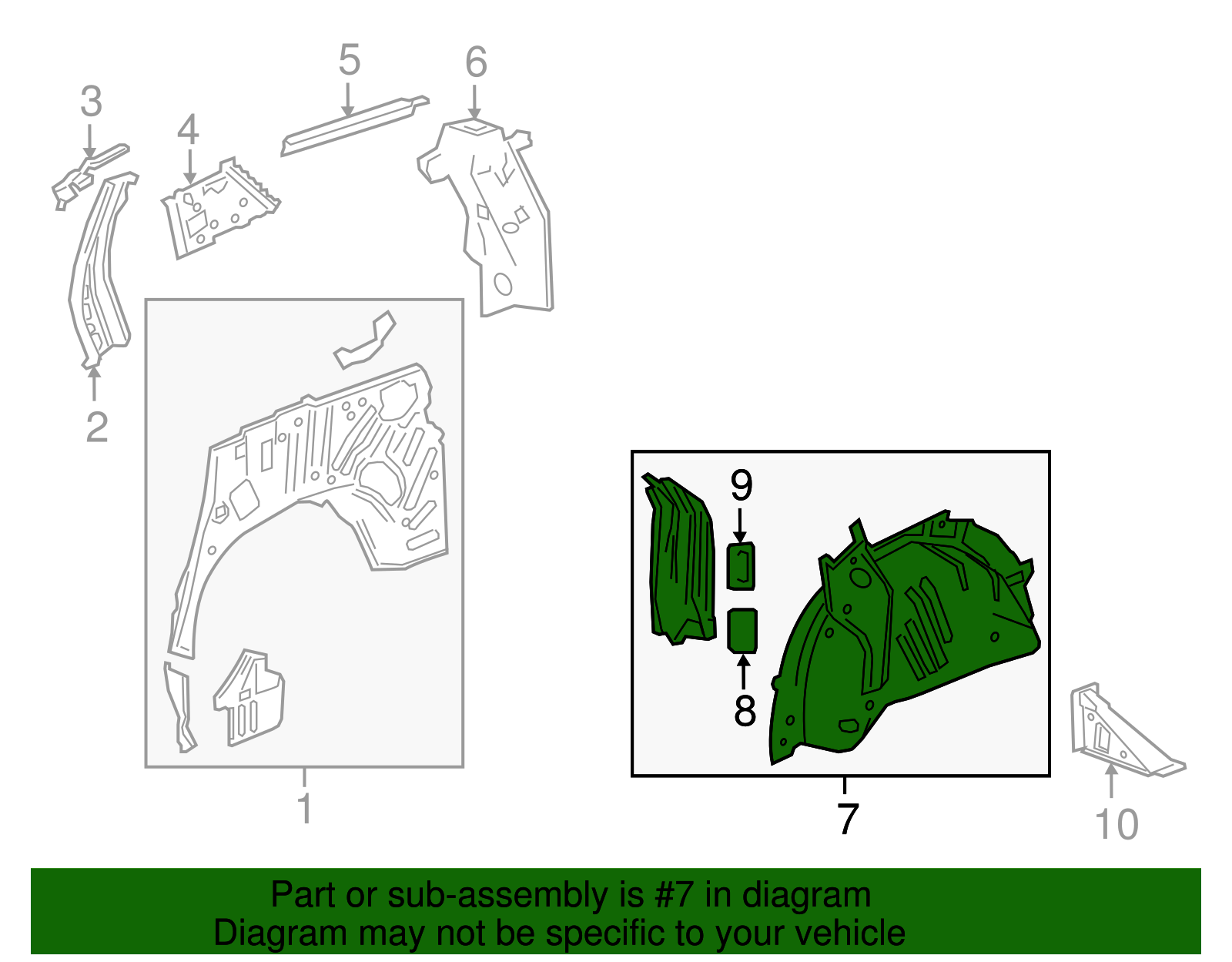 3
4
5
6
2
1
9
8
7
10

Part or sub-assembly is #7 in diagram
Diagram may not be specific to your vehicle