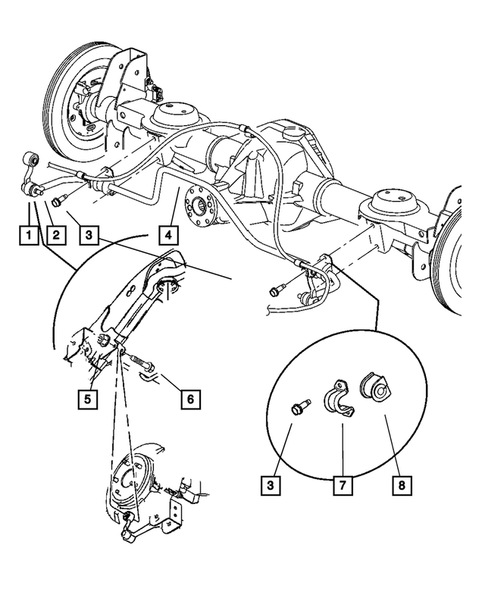 1
2
3
4
5
6
3
7
8