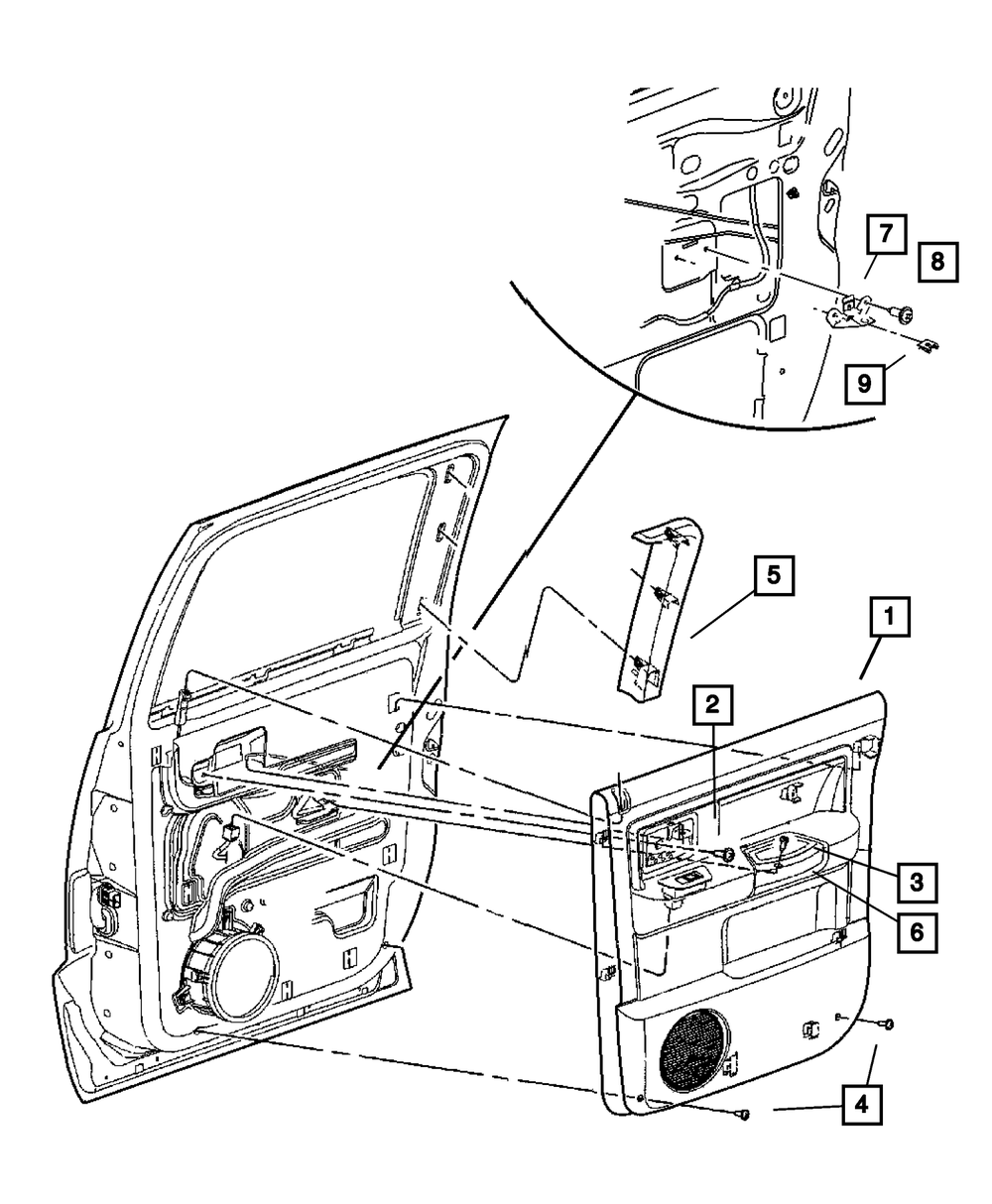 7
8
9
5
1
2
3
6
4