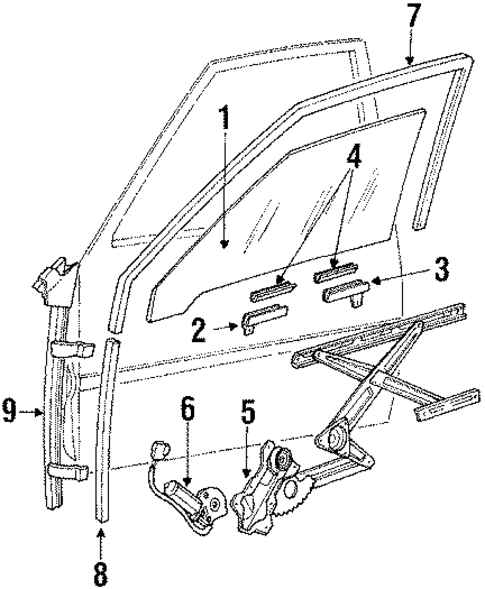 7
1
4
3
2
9
6
5
8