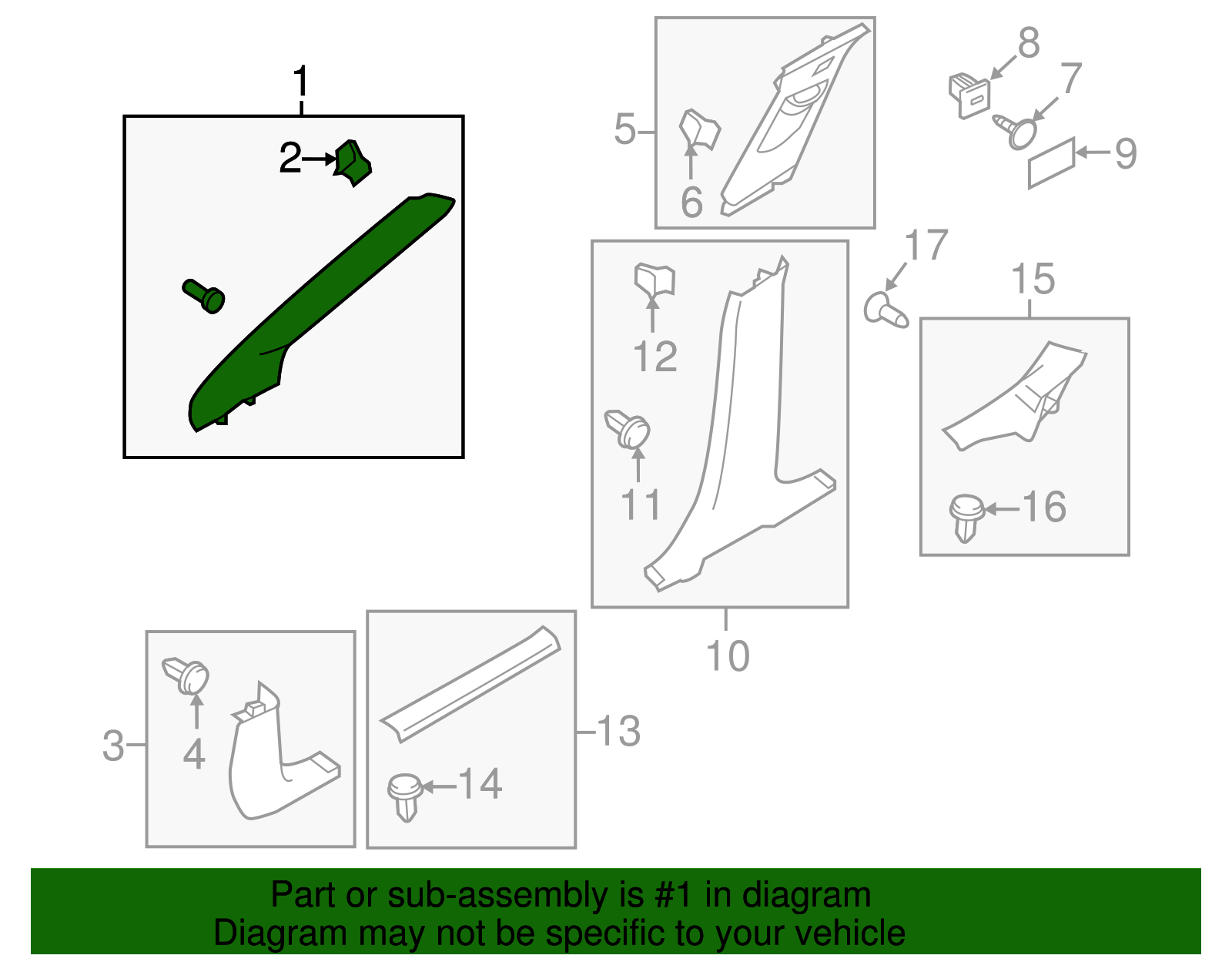 1
2
5
6
8
7
9
17
15
12
11
16
10
3
4
13
14

Part or sub-assembly is #1 in diagram
Diagram may not be specific to your vehicle