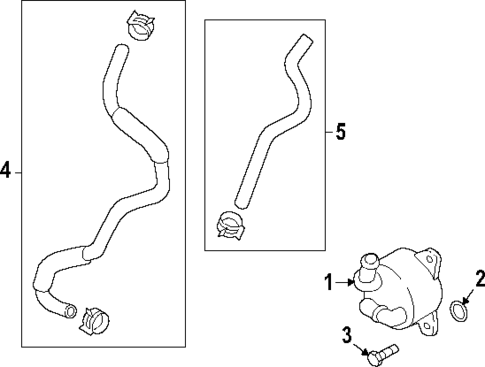 4
5
1
2
3