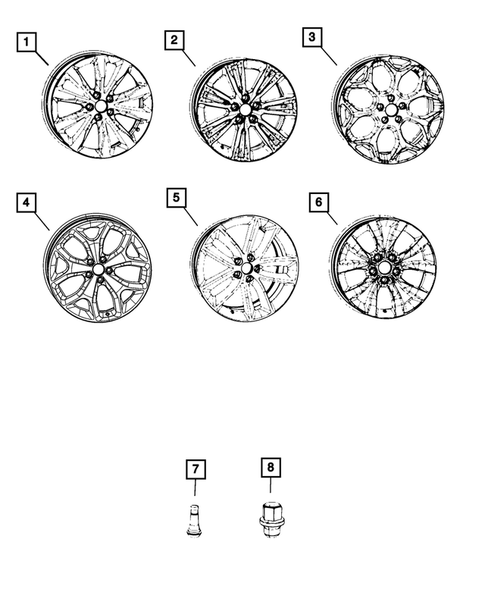 1
2
3
4
5
6
7
8