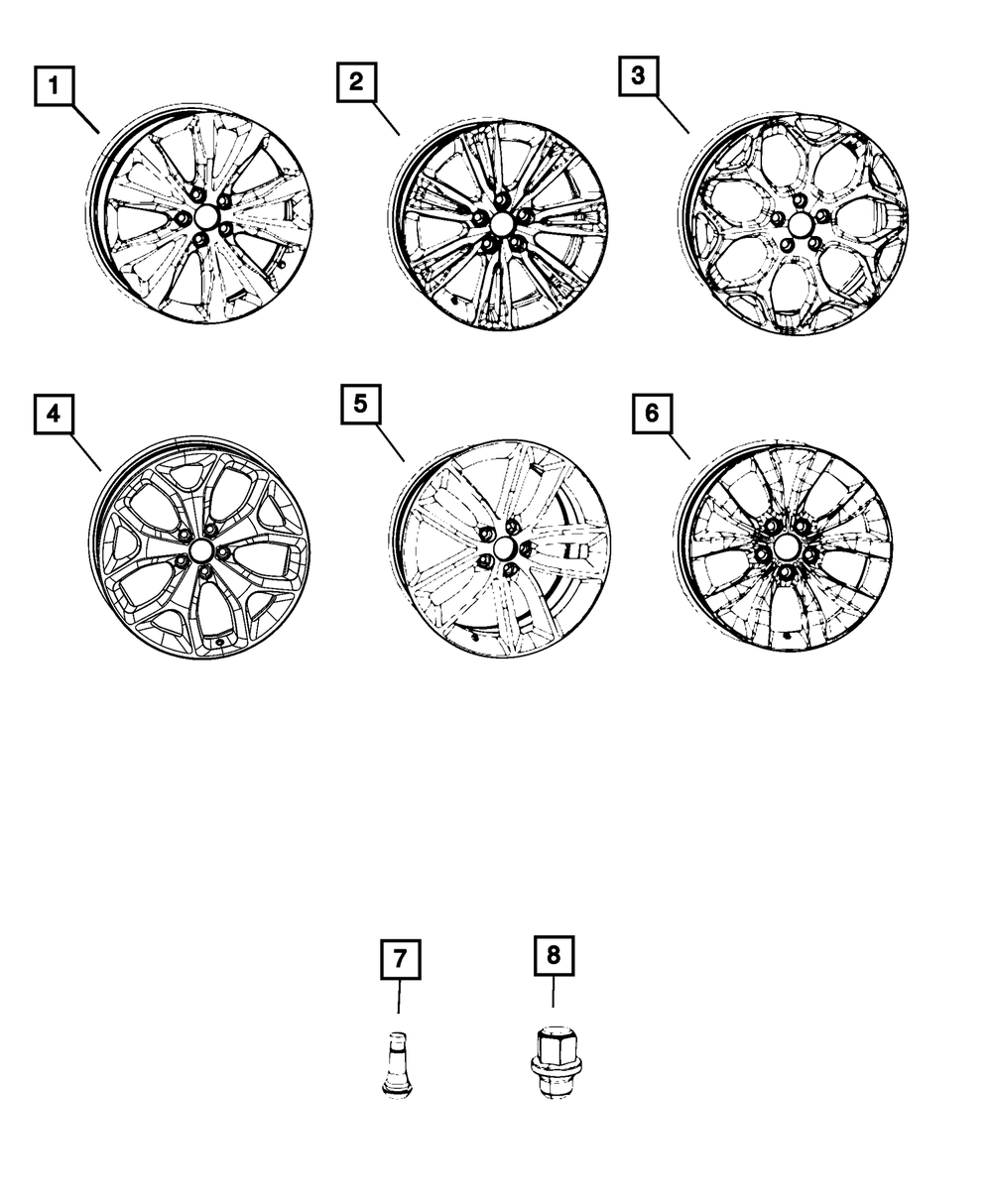 1
2
3
4
5
6
7
8