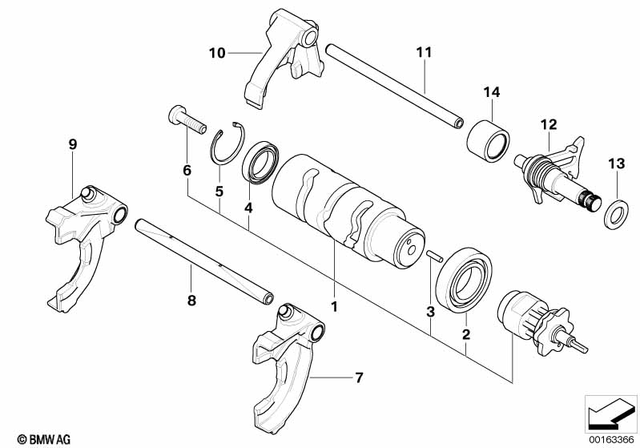 10
11
14
12
13
9
6
5
4
8
1
3
2
7
© BMW AG
00163366