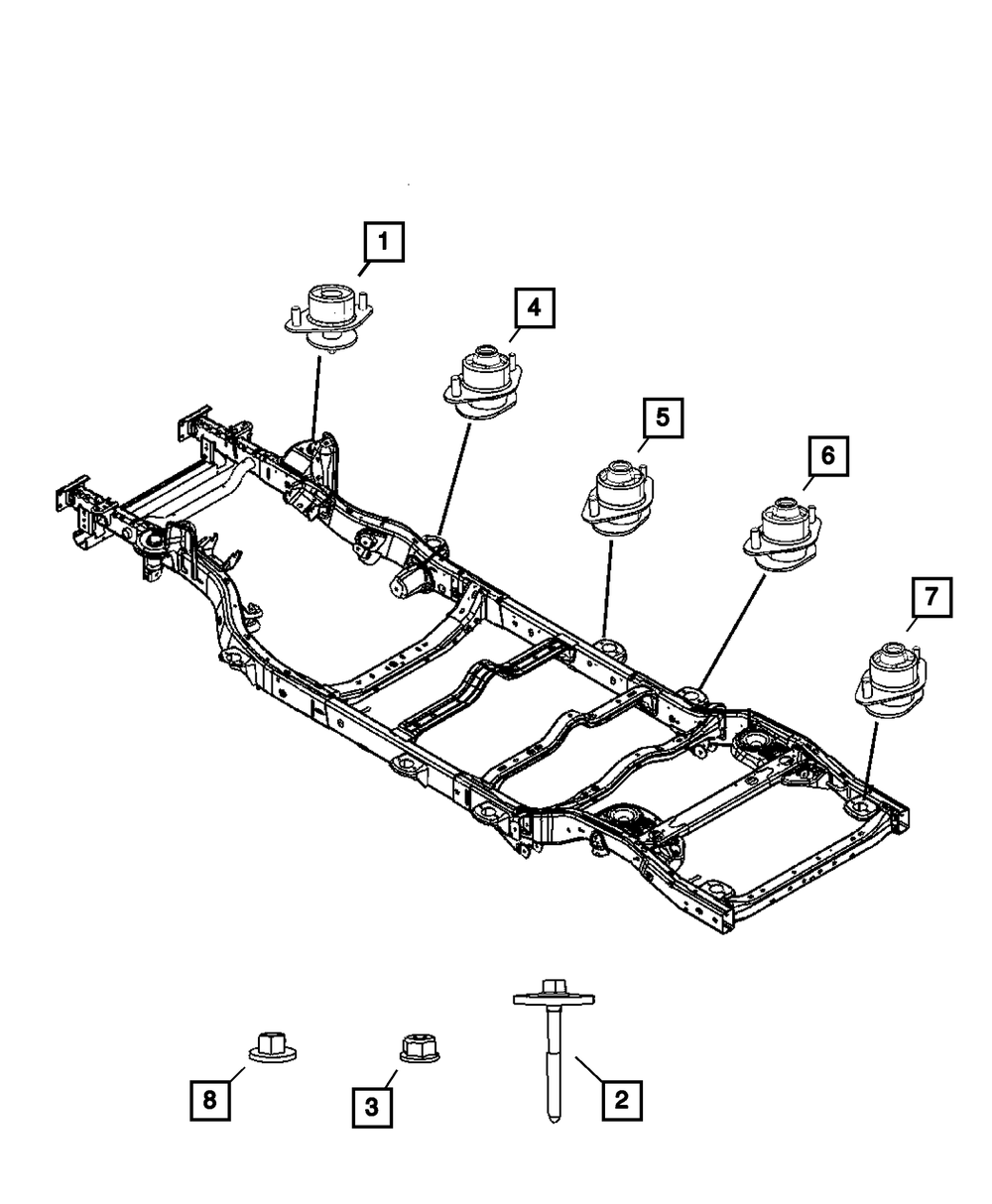 1
4
5
6
7
8
3
2