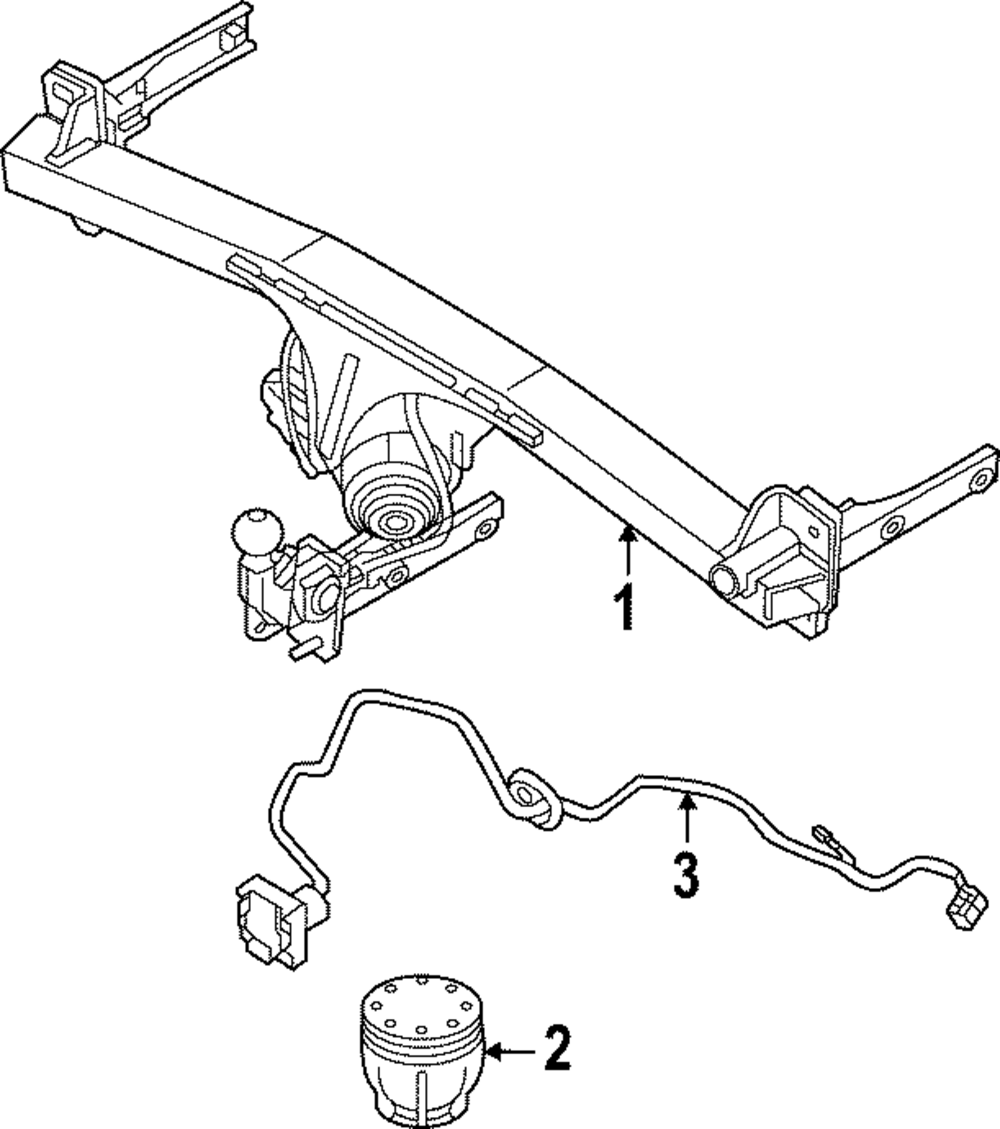 1
3
2