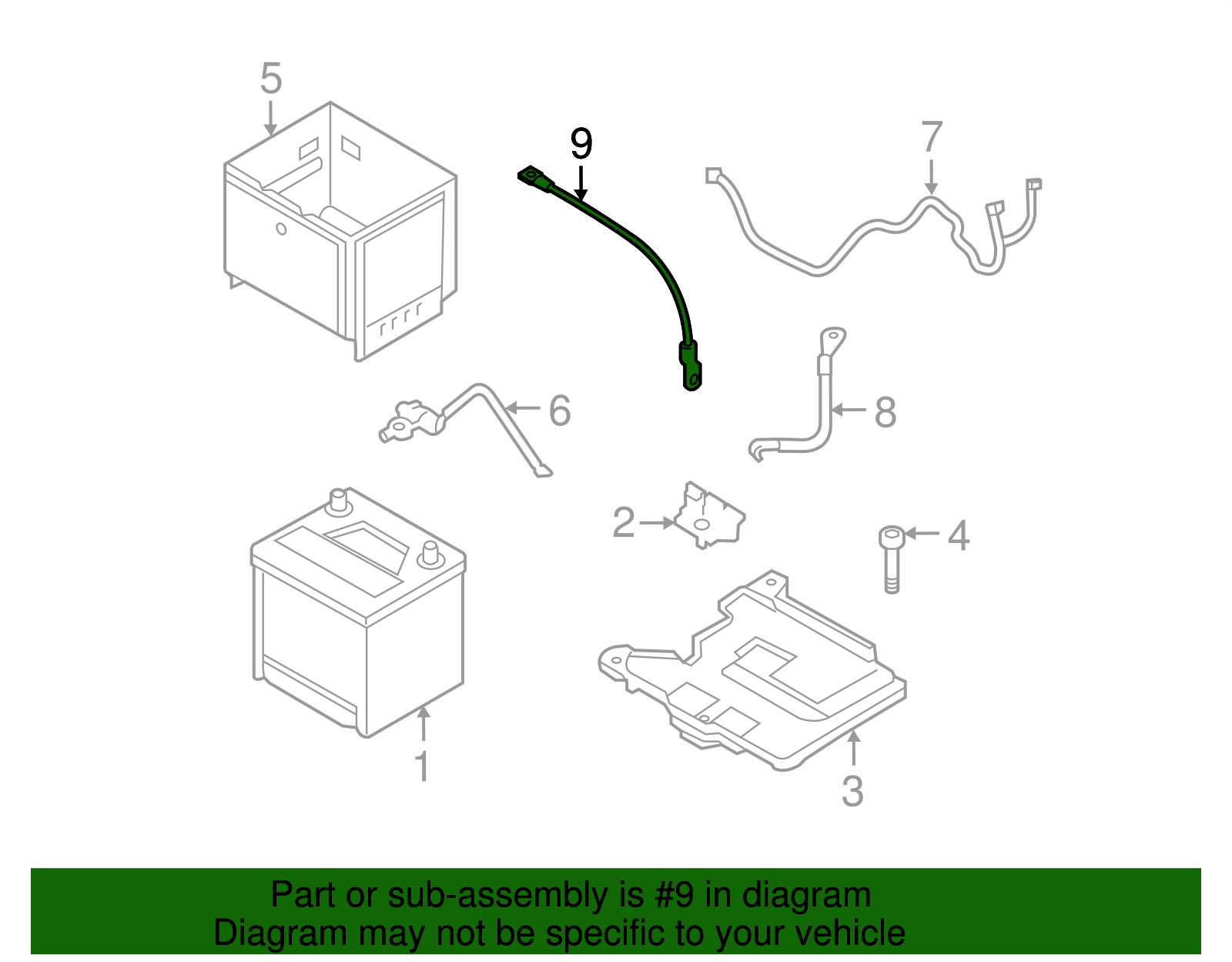 5
9
7
6
8
2
4
1
3

Part or sub-assembly is #9 in diagram
Diagram may not be specific to your vehicle