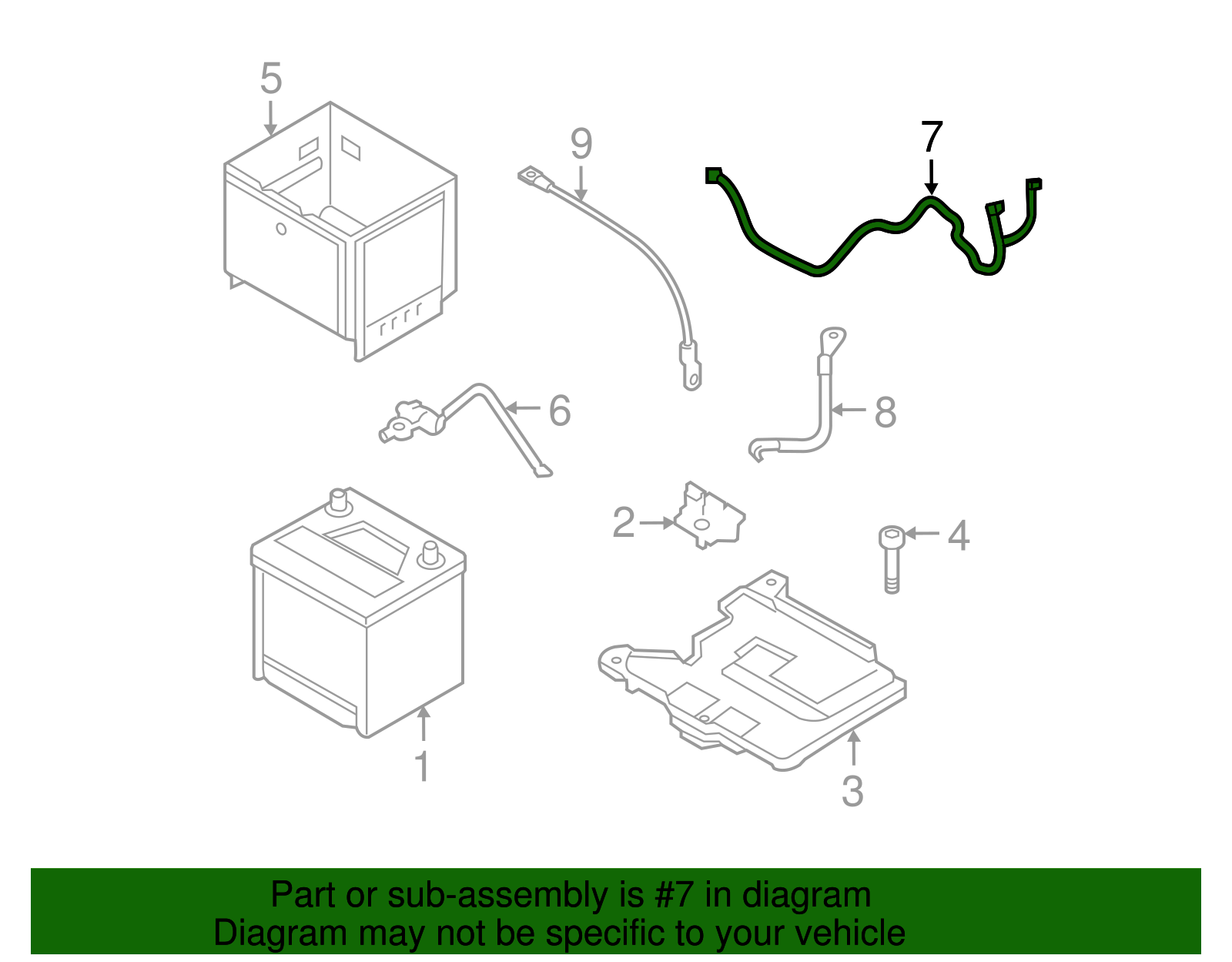 5

9

7

6

8

2

4

1

3

Part or sub-assembly is #7 in diagram
Diagram may not be specific to your vehicle