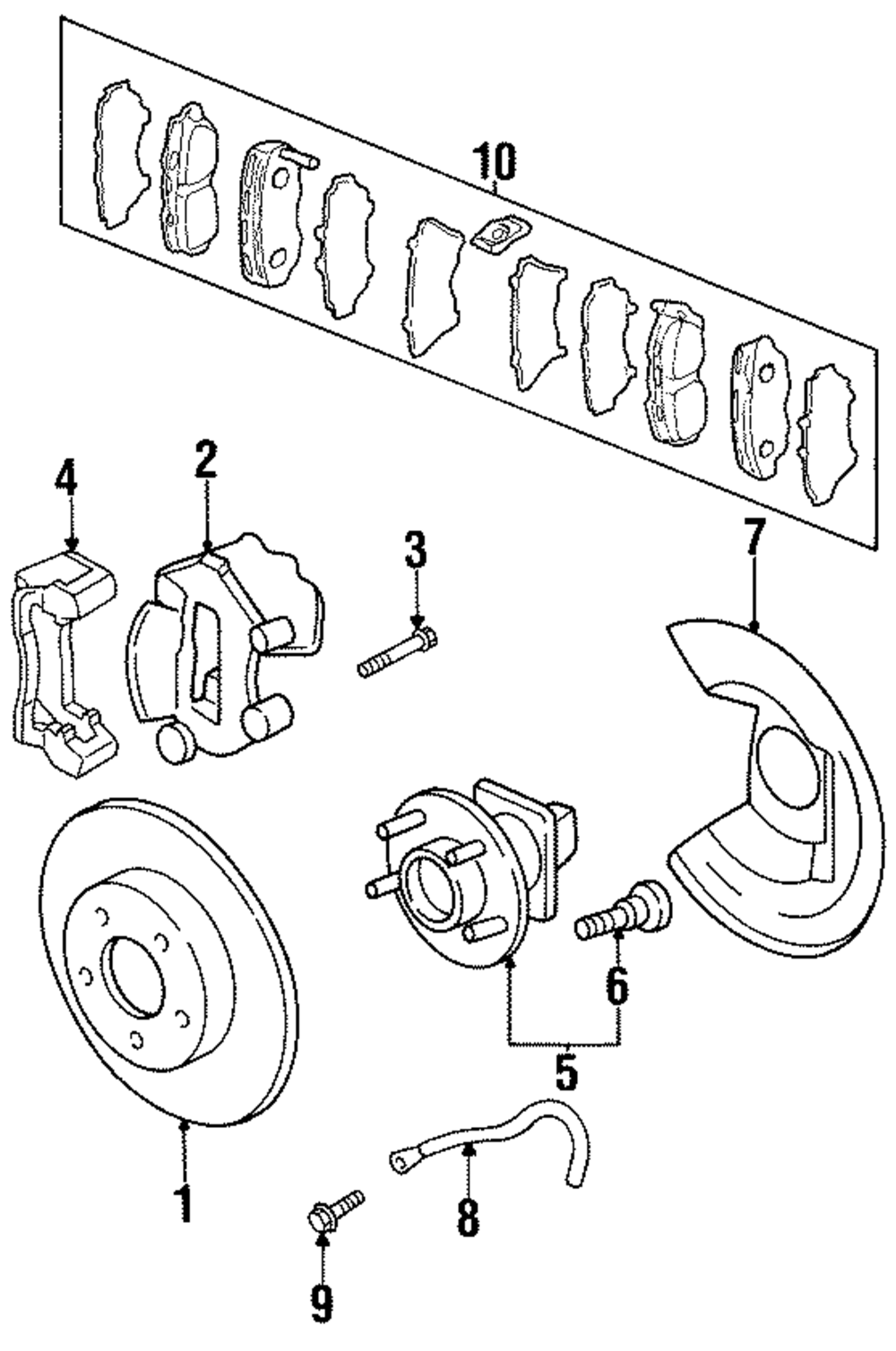 10
4
2
3
7
6
5
1
8
9