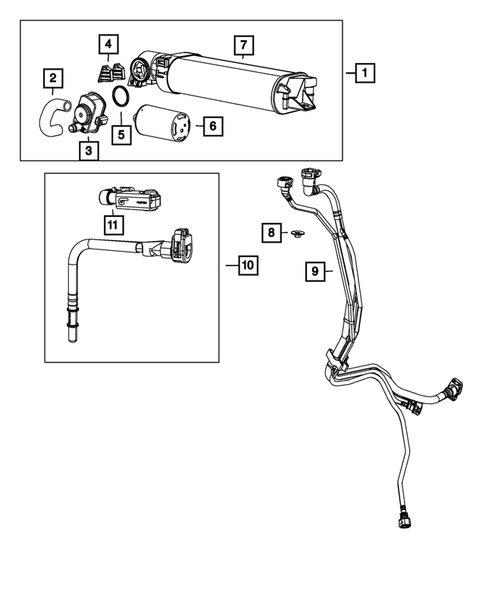 4
7
1
2
5
6
3
11
8
10
9