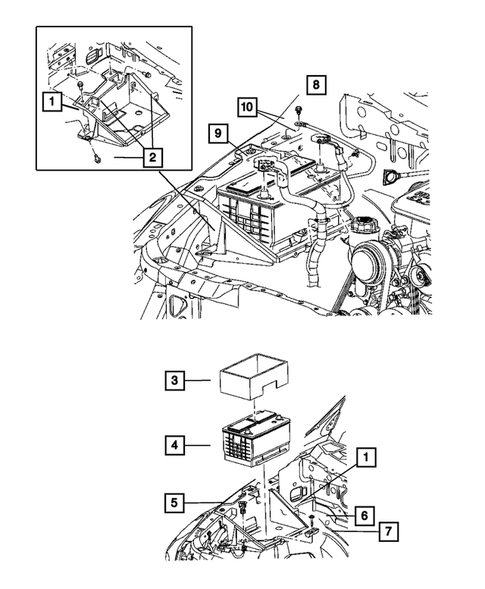 1
2
8
10
9
3
4
1
5
6
7