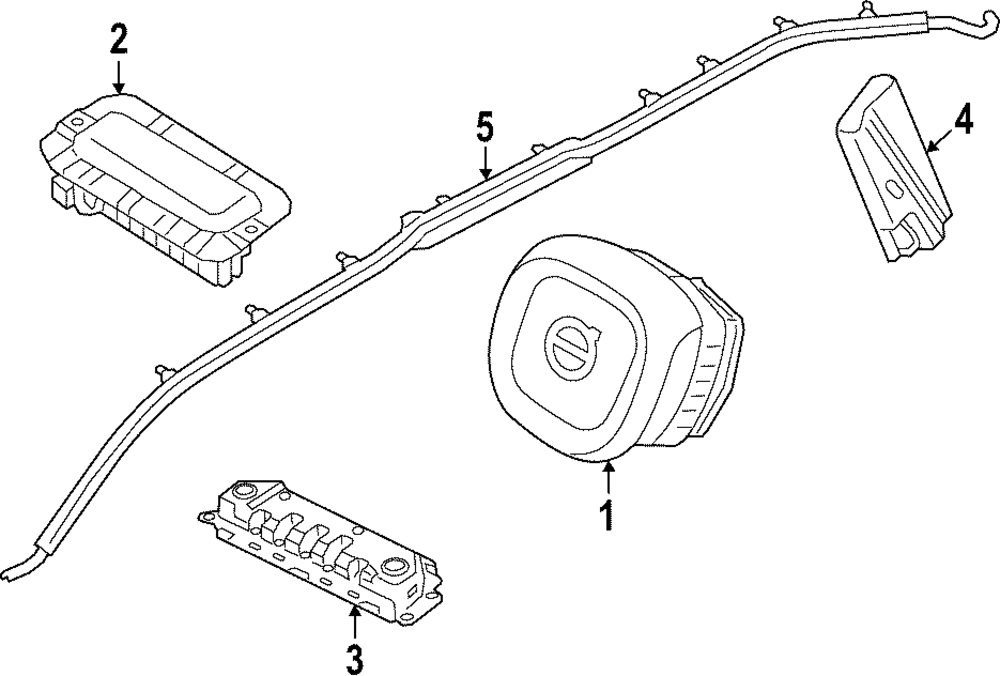 2
5
4
1
3