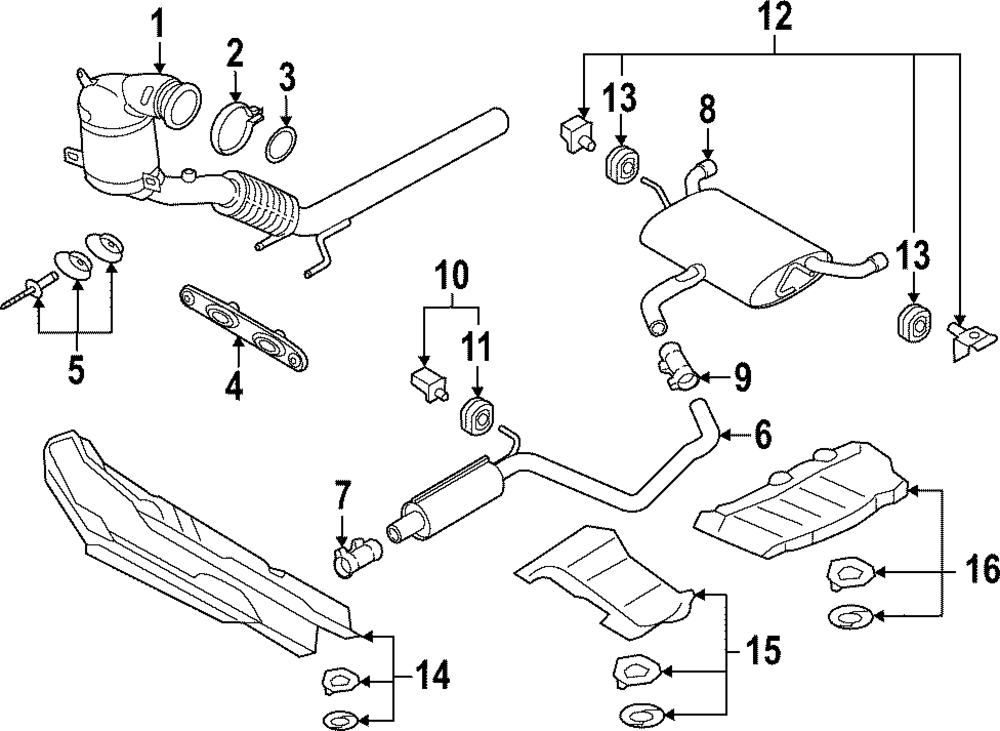 1
2
3
12
13
8
13
5
4
10
11
9
6
7
16
15
14