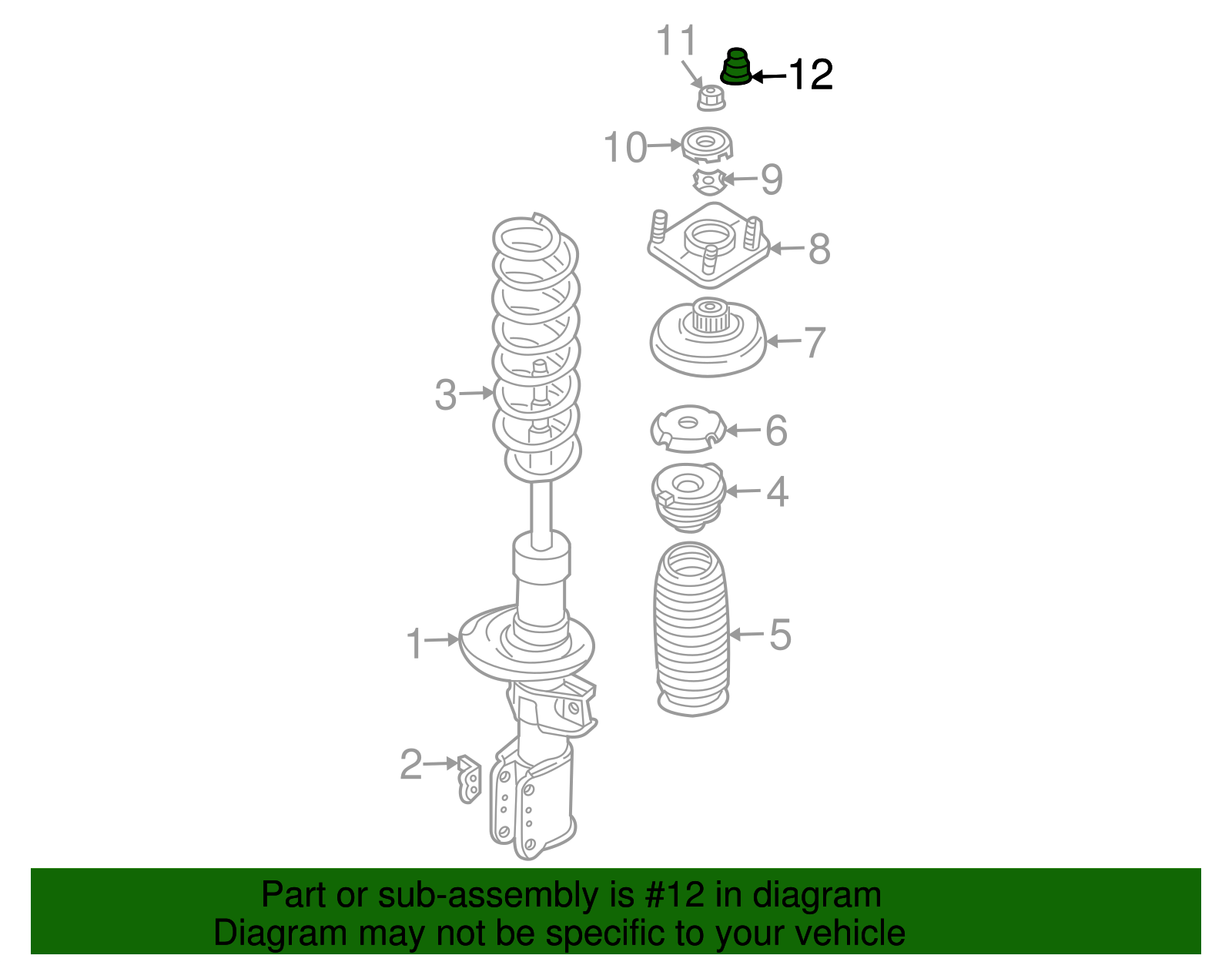 11
12
10
9
8
7
3
6
4
5
1
2

Part or sub-assembly is #12 in diagram
Diagram may not be specific to your vehicle