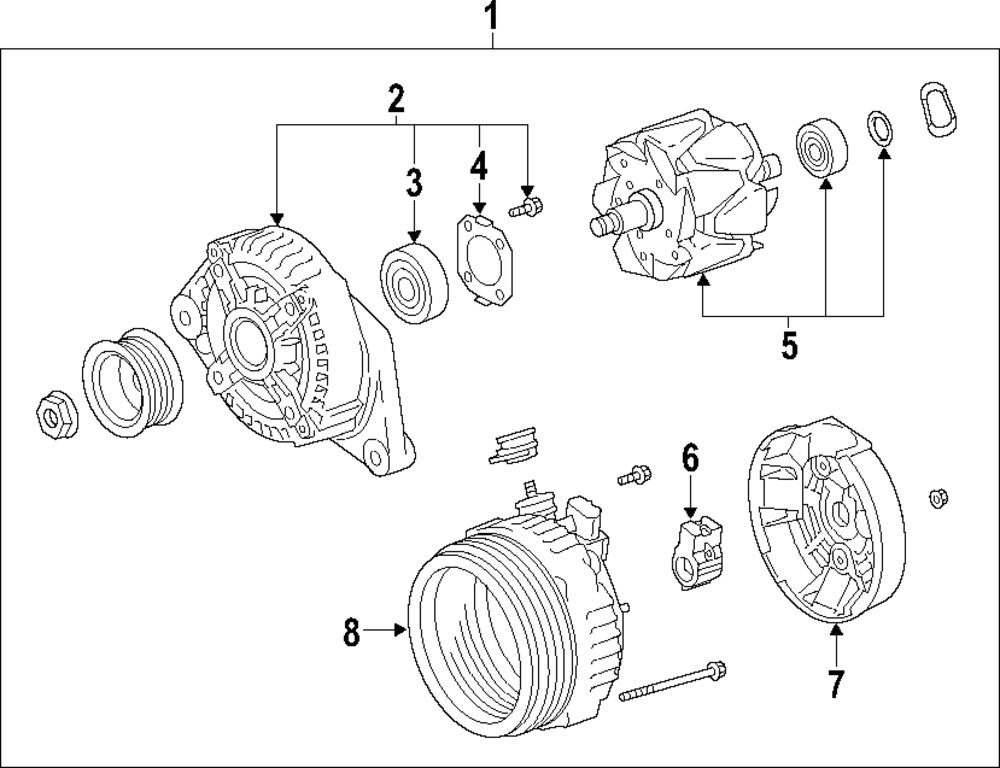 1
2
3
4
5
6
8
7