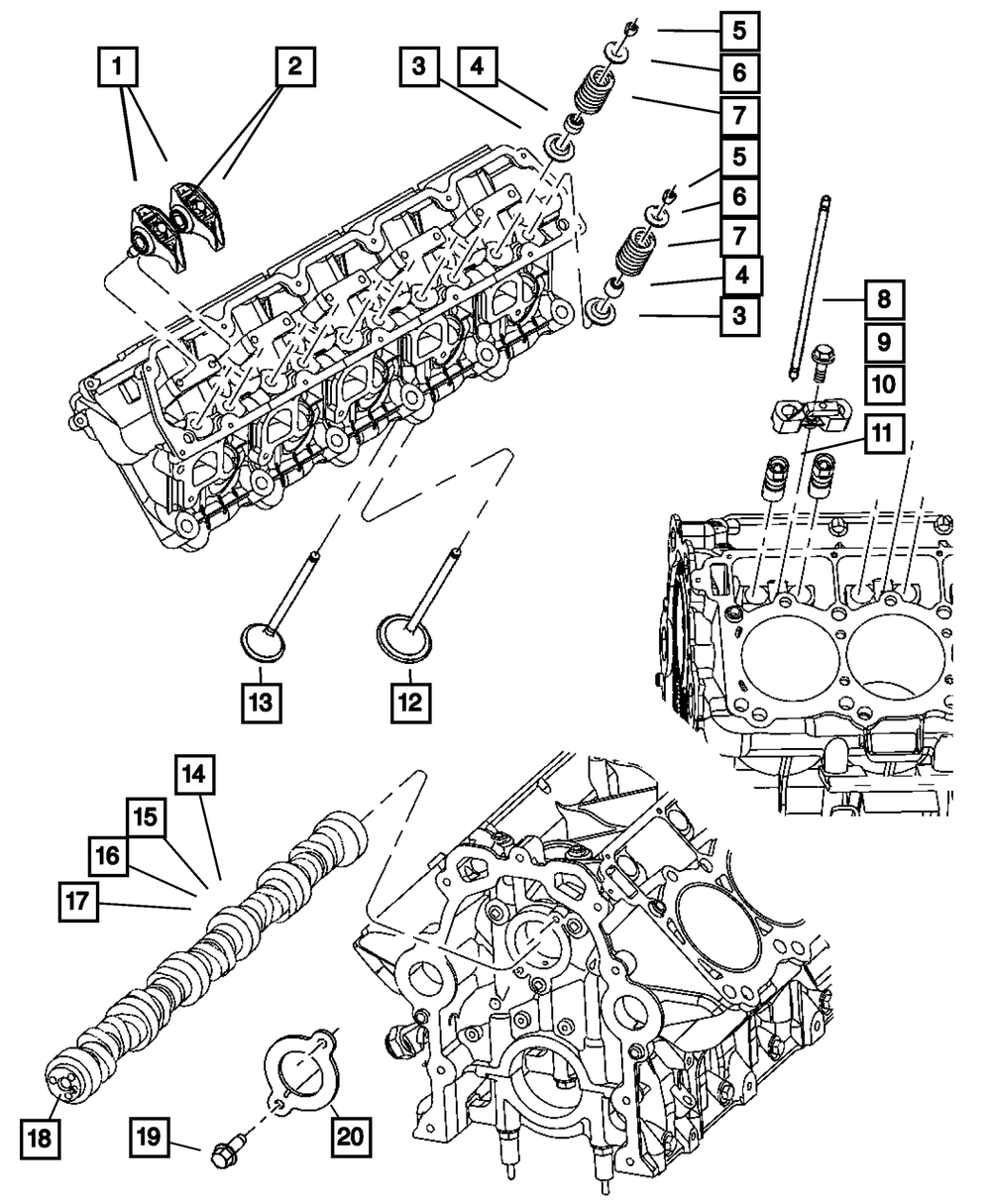 1
2
3
4
5
6
7
5
6
7
4
3
8
9
10
11
13
12
14
15
16
17
18
19
20