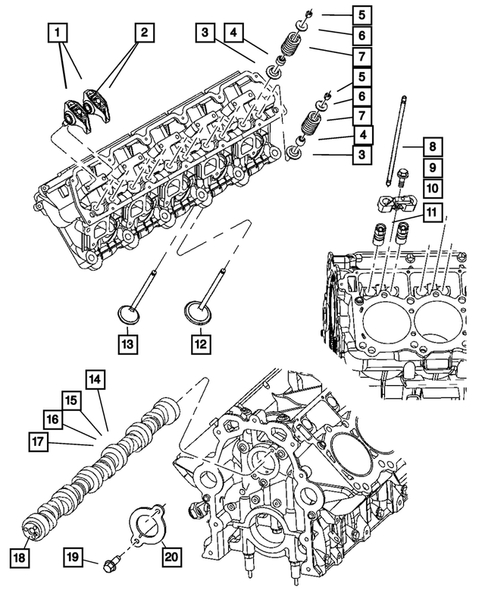 1
2
3
4
5
6
7
5
6
7
4
3
8
9
10
11
13
12
14
15
16
17
18
19
20