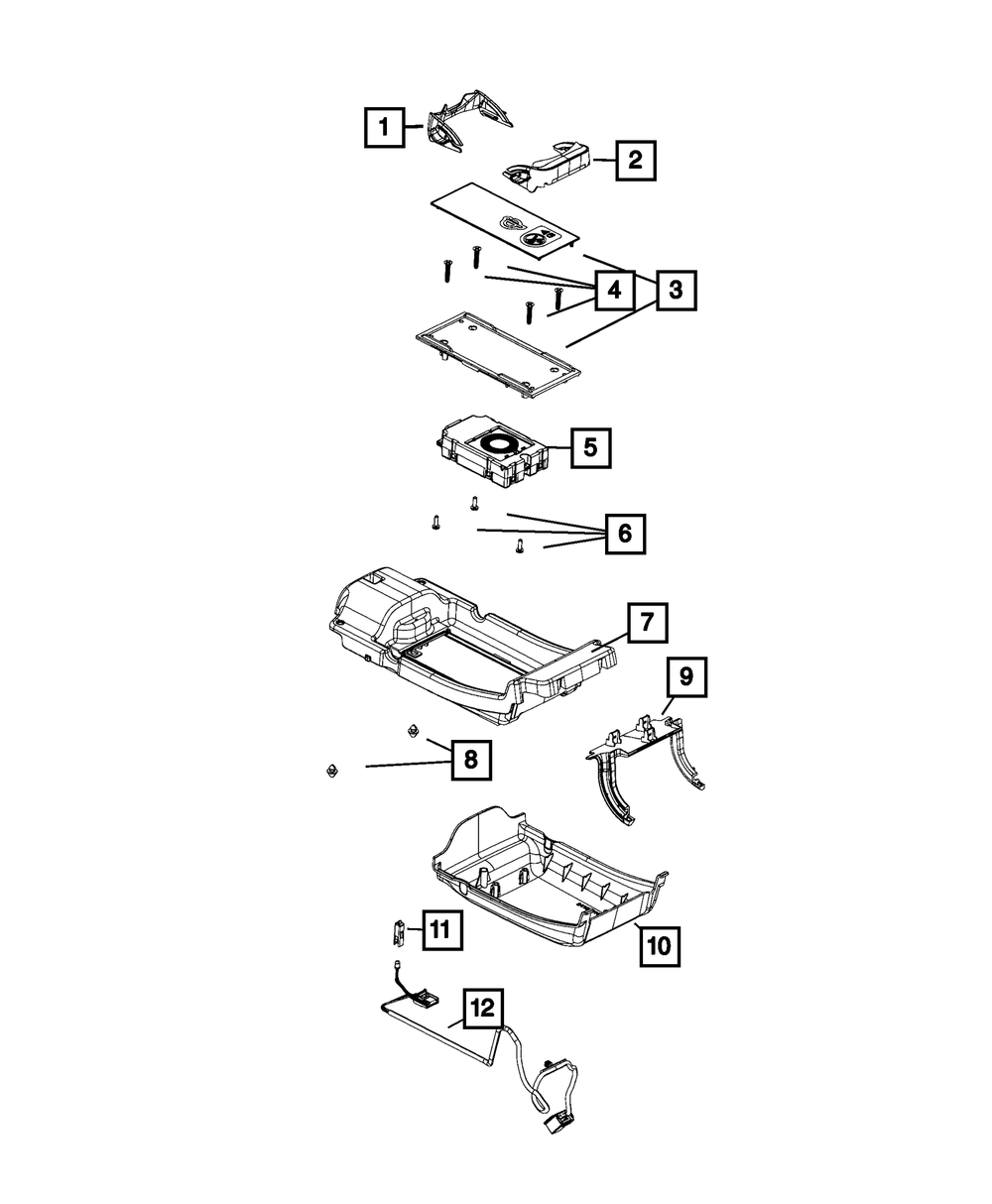 1
2
4
3
5
6
7
9
8
11
10
12