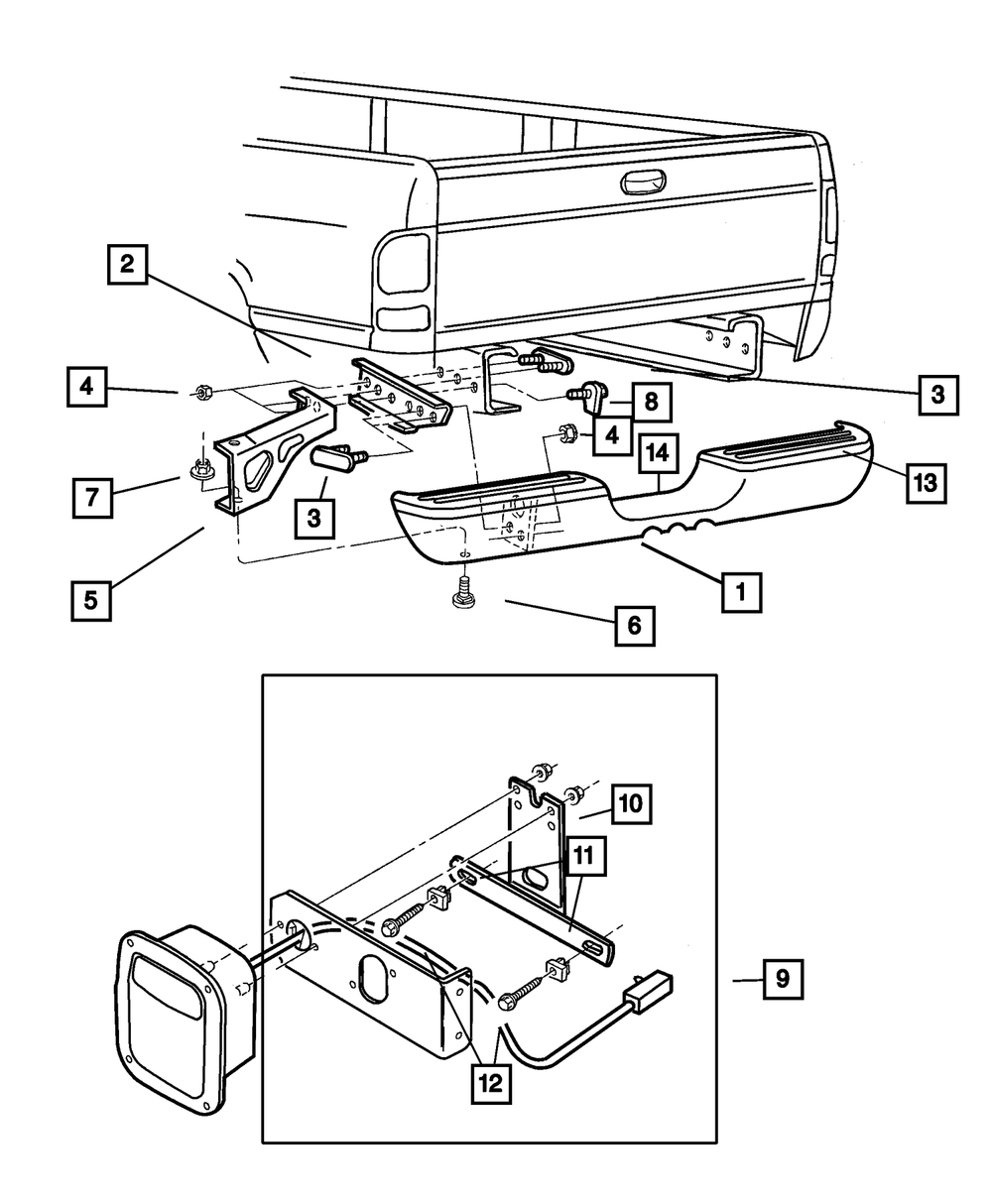 2
4
3
8
4
14
13
7
3
5
1
6
10
11
9
12