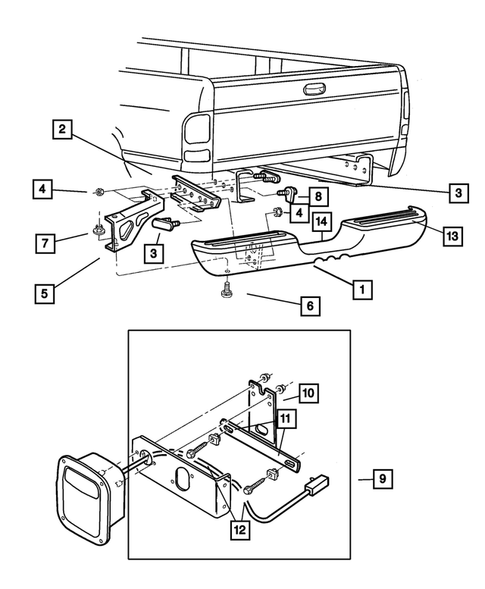 2
4
3
8
4
14
13
7
3
5
1
6
10
11
9
12