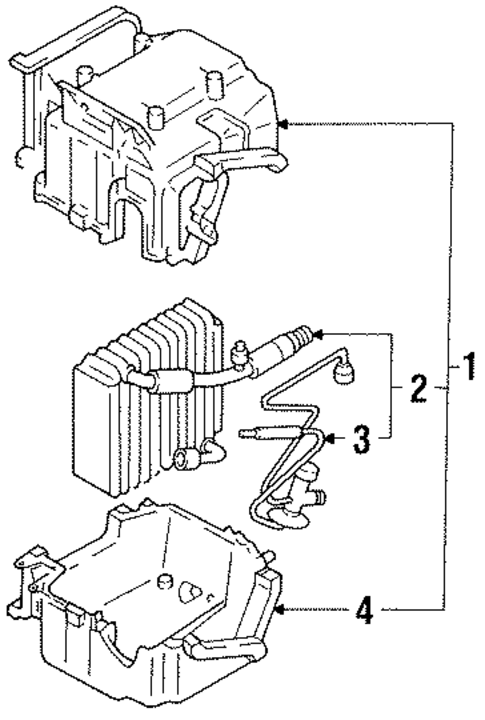 1
2
3
4