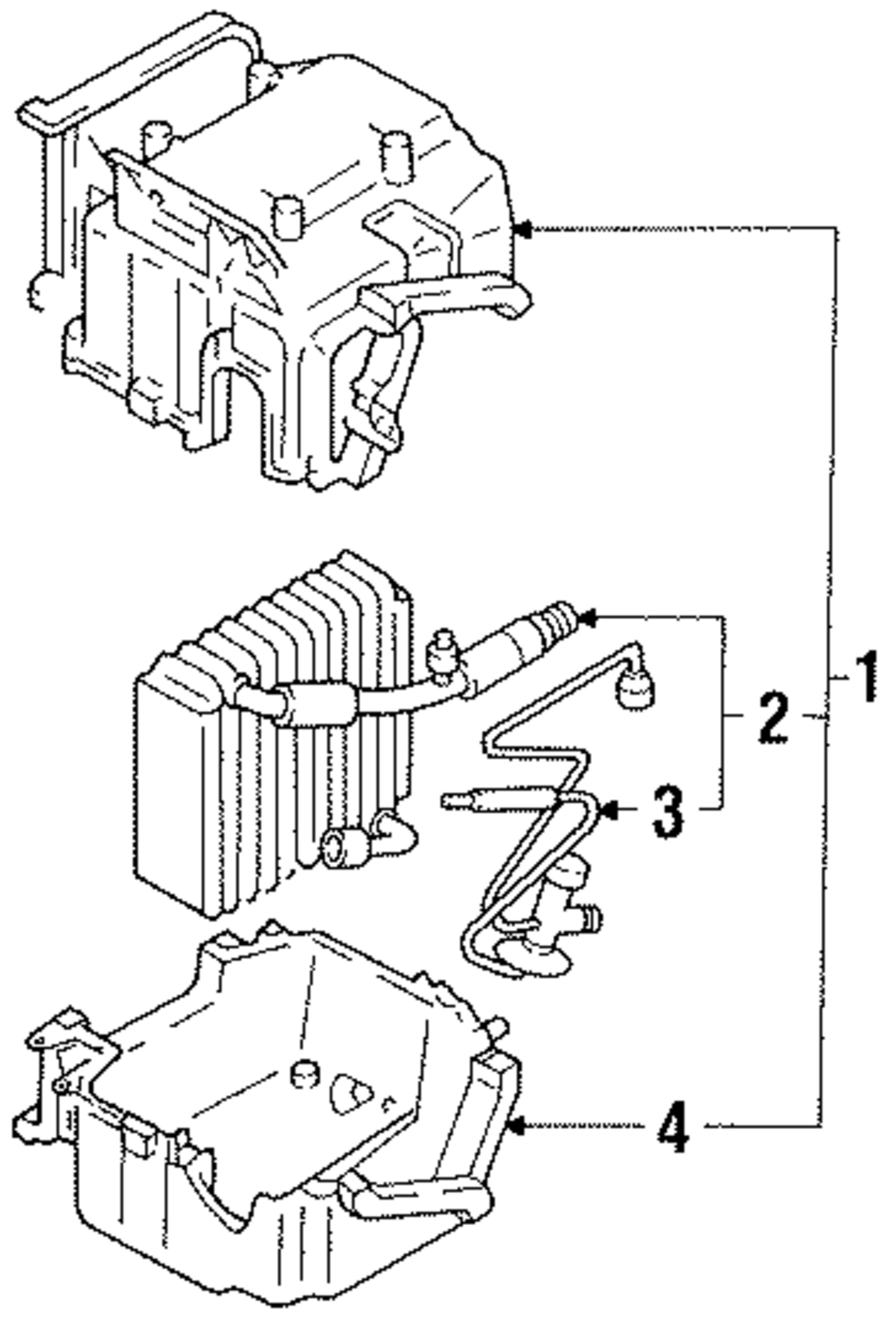 1
2
3
4