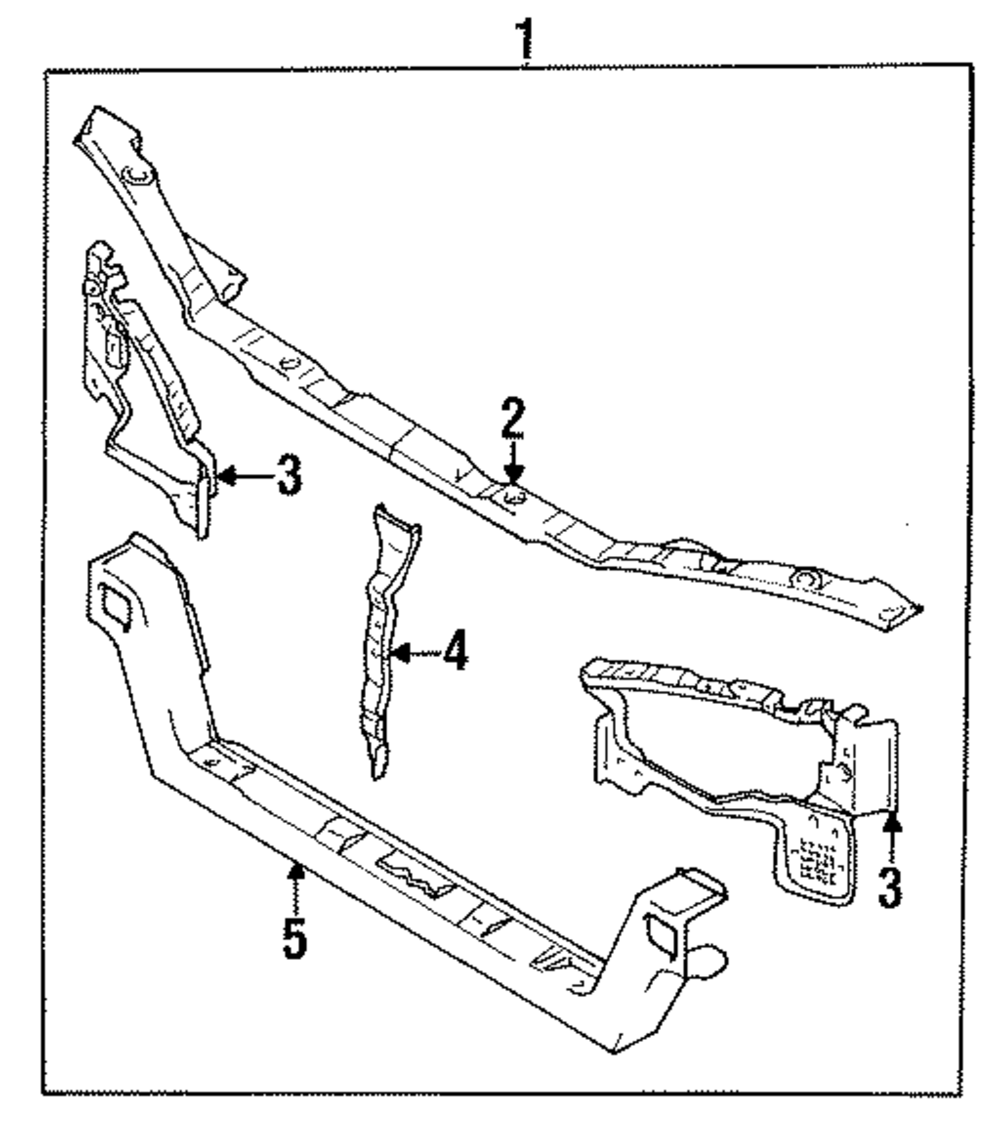 1

2

3

4

3

5