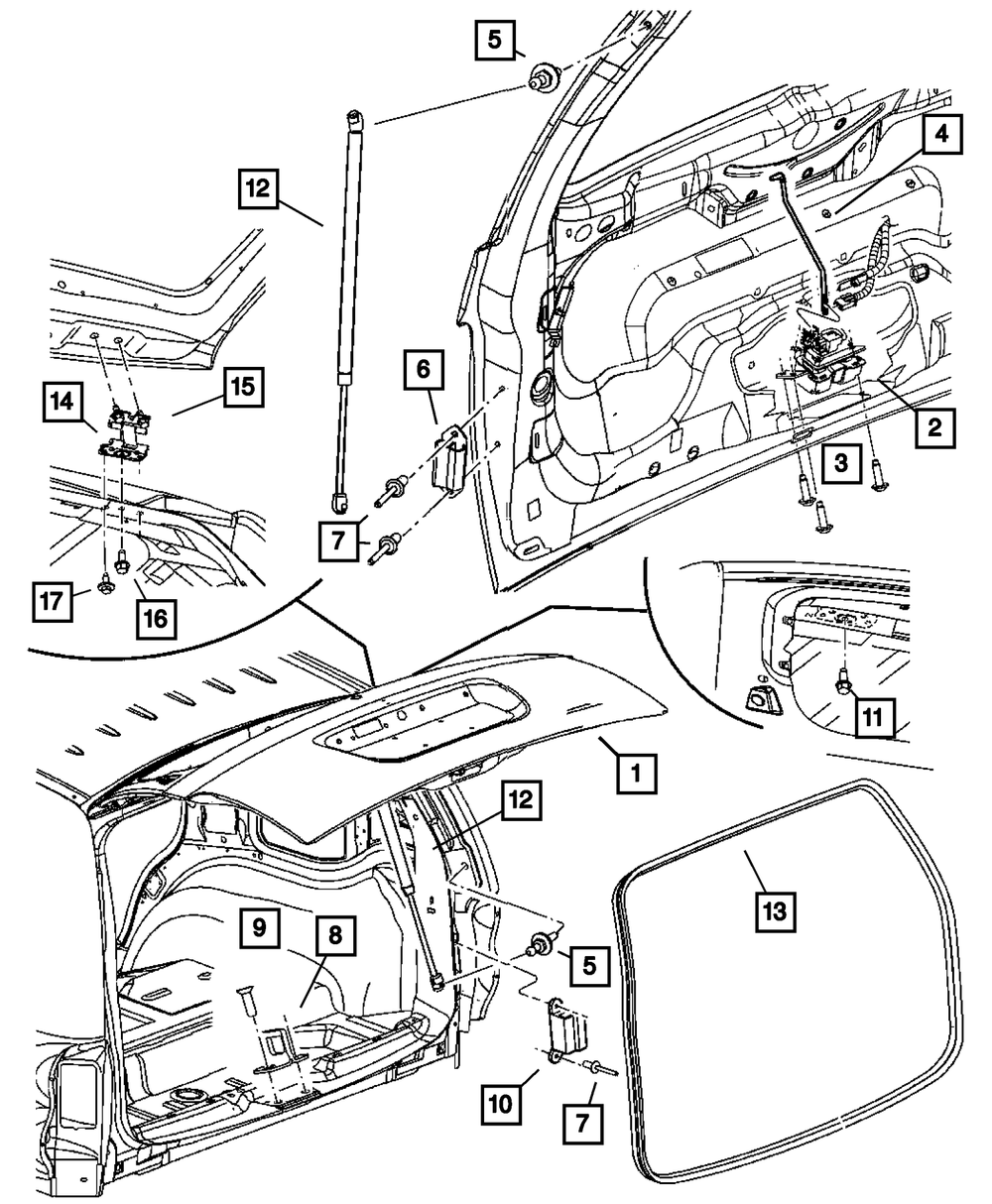 5
4
12
15
14
6
2
3
7
17
16
11
1
12
13
9
8
5
10
7