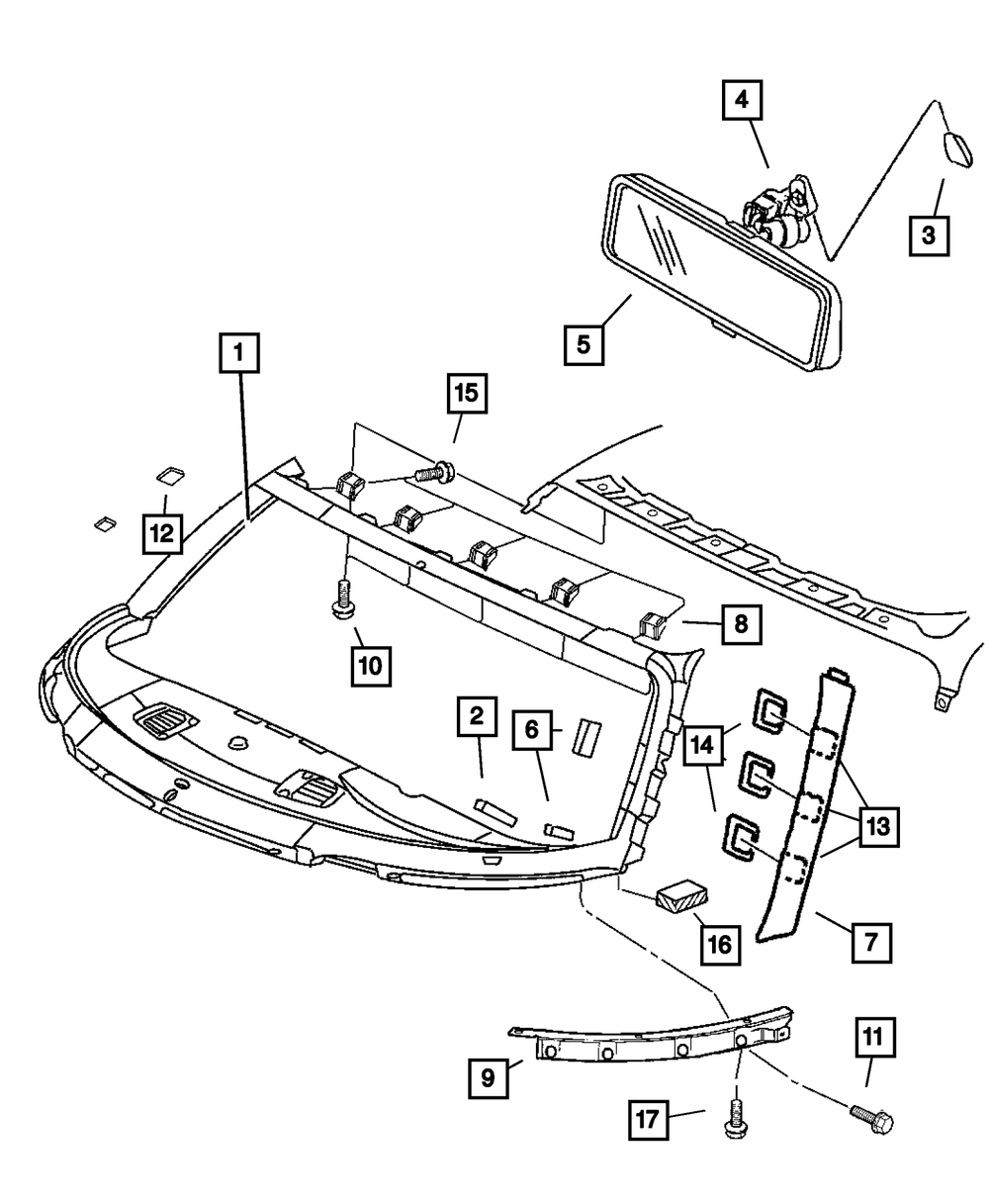 4
3
5
1
15
12
8
10
2
6
14
13
16
7
9
11
17