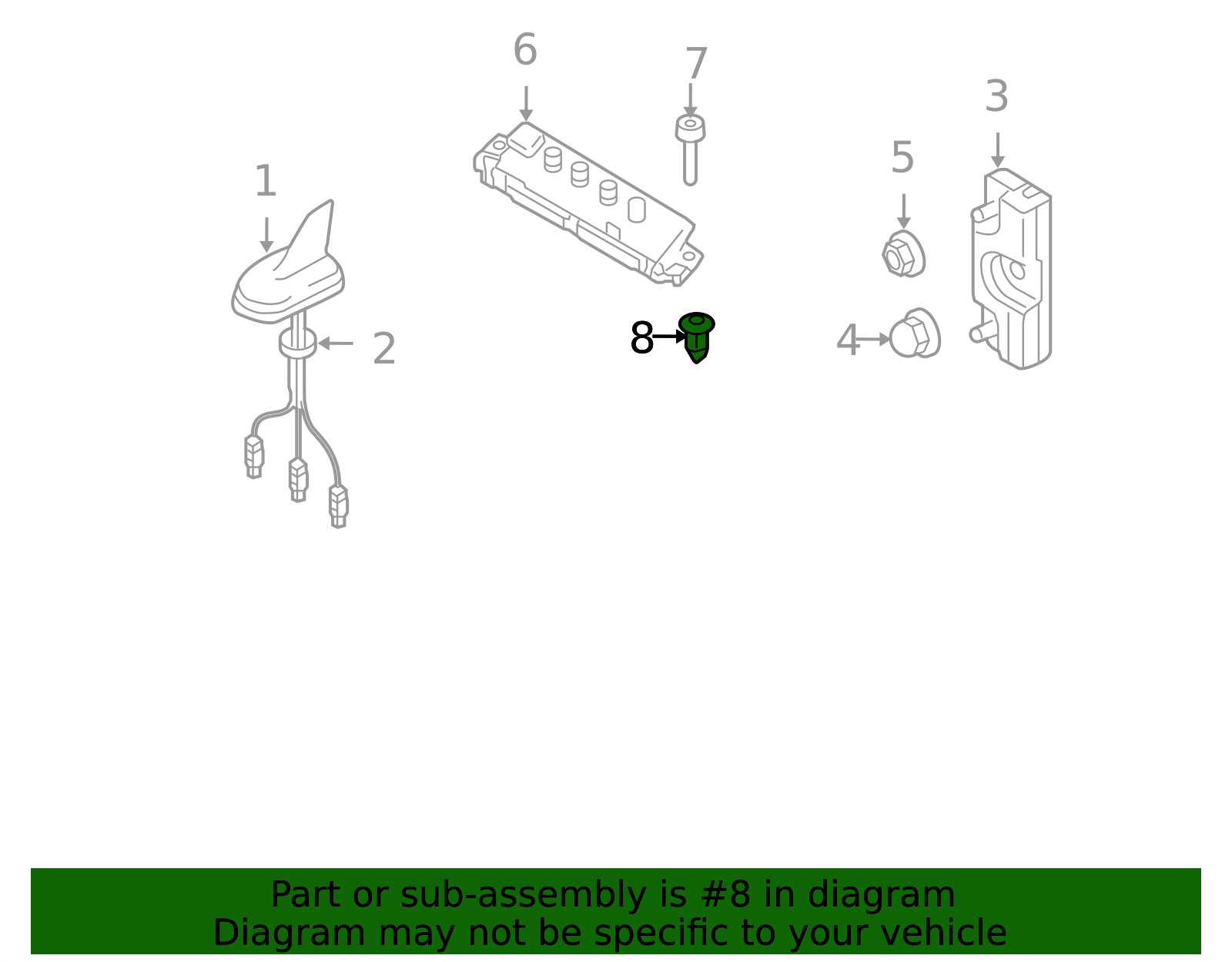 6
7
3
1
5
2
8
4

Part or sub-assembly is #8 in diagram
Diagram may not be specific to your vehicle