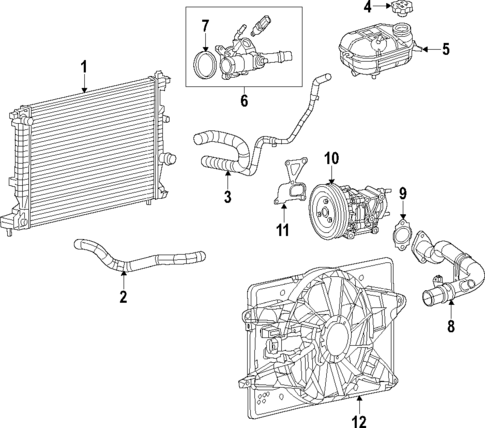 4
7
5
1
6
10
3
9
11
2
8
12